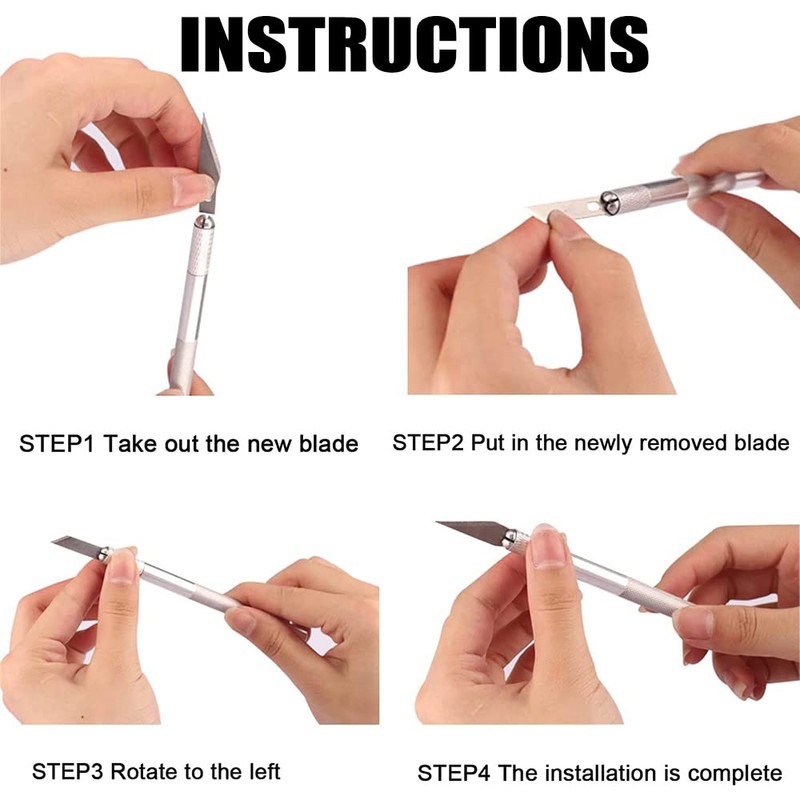 INSTRUCTIONS

STEP1 Take out the new blade

STEP2 Put in the newly removed blade

STEP3 Rotate to the left

STEP4 The installation is complete