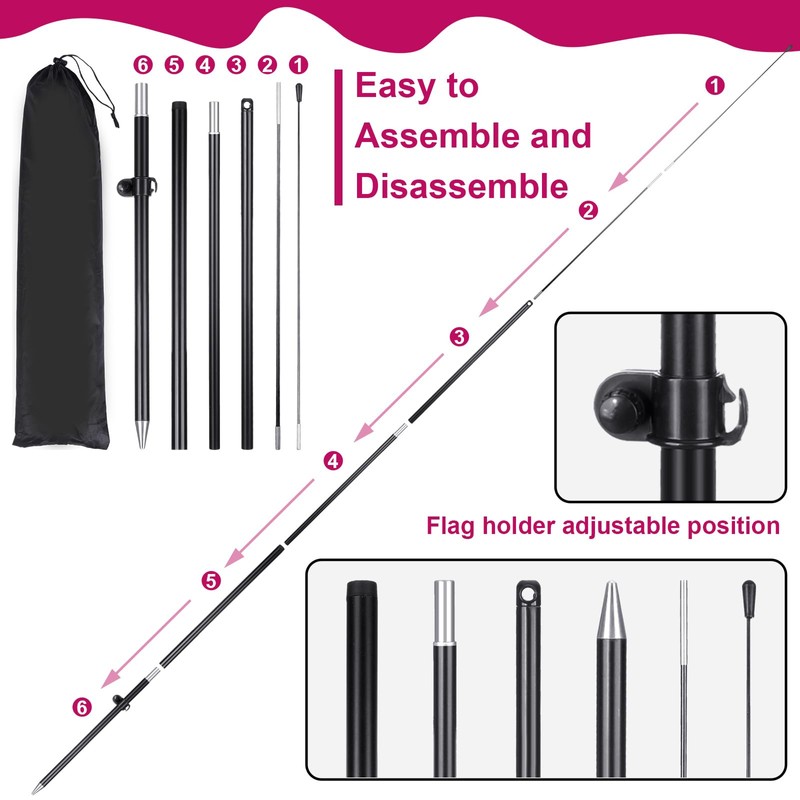 6 5 4 3 2 1

Easy to Assemble and Disassemble

1

2

3

4

5

6

Flag holder adjustable position