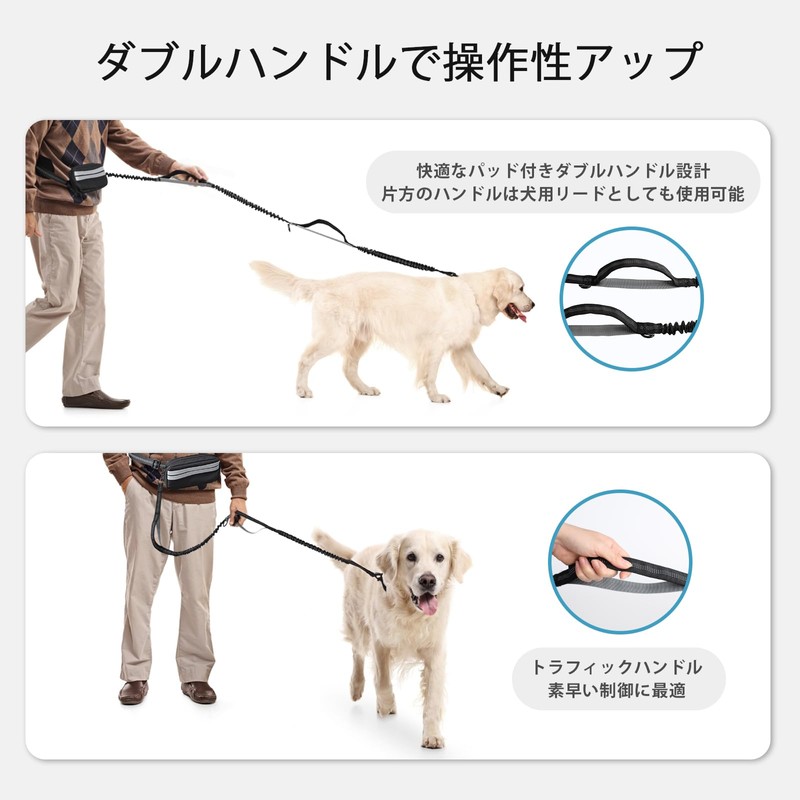 ダブルハンドルで操作性アップ

快適なパッド付きダブルハンドル設計
片方のハンドルは犬用リードとしても使用可能

トラフィックハンドル
素早い制御に最適