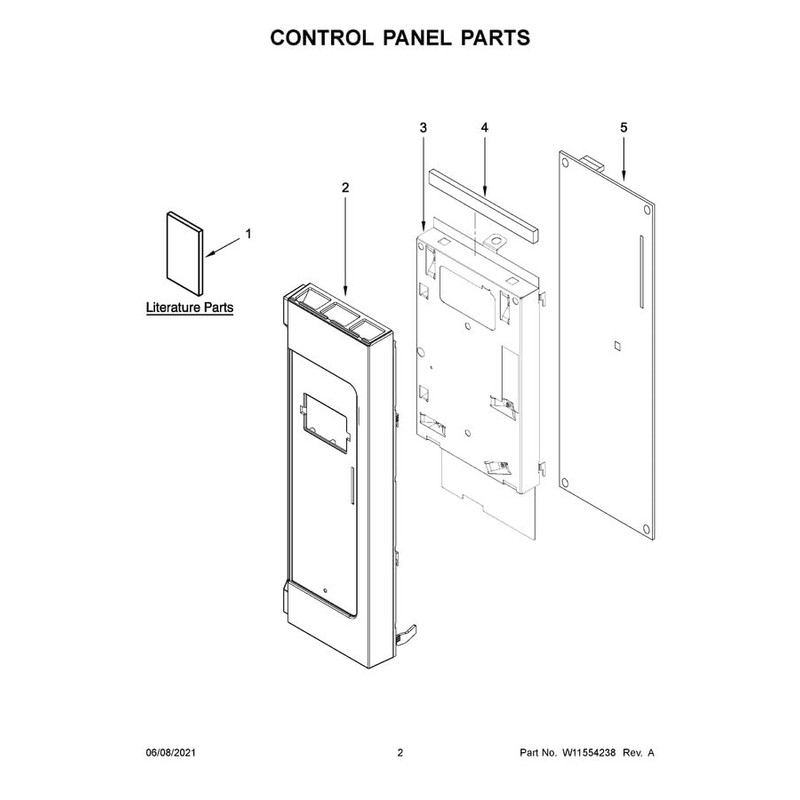 CONTROL PANEL PARTS

3
4
5
2
1
Literature Parts

06/08/2021
2
Part No. W11554238 Rev. A