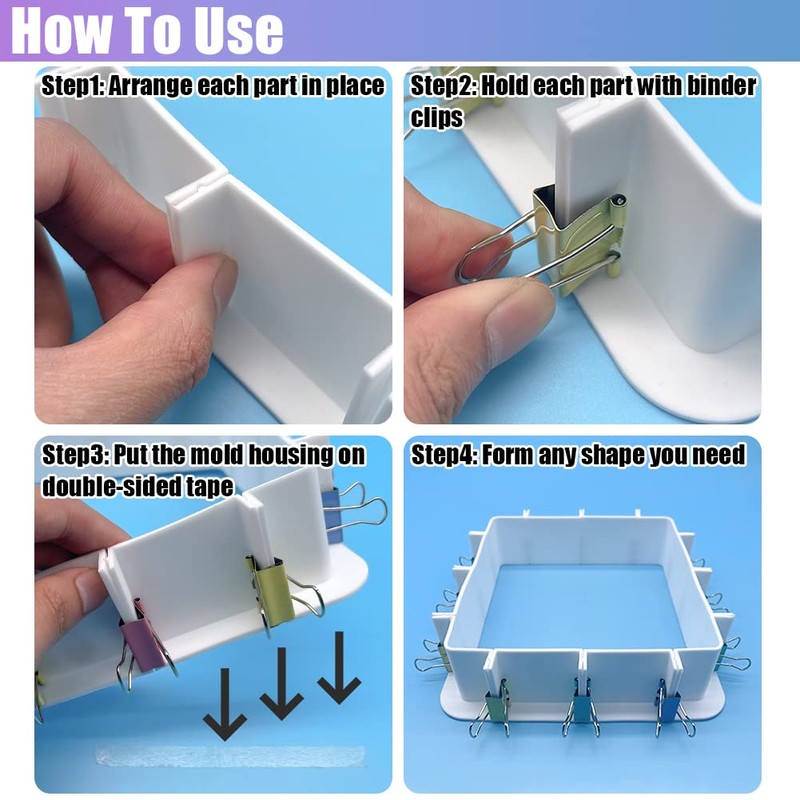 How To Use

Step1: Arrange each part in place

Step2: Hold each part with binder clips

Step3: Put the mold housing on double-sided tape

Step4: Form any shape you need