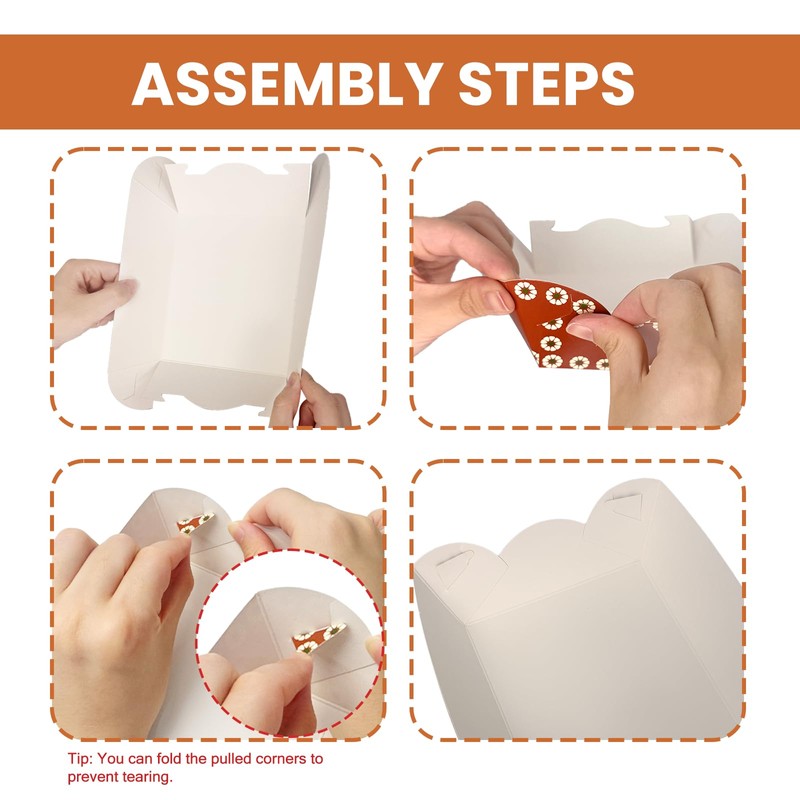 ASSEMBLY STEPS

Tip: You can fold the pulled corners to prevent tearing.