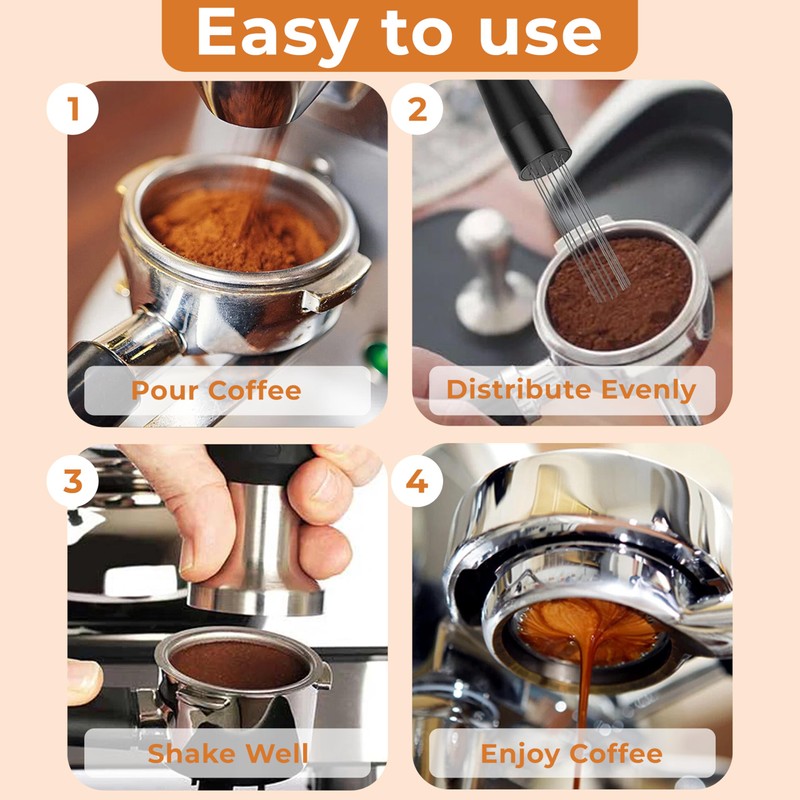 Easy to use

1

Pour Coffee

2

Distribute Evenly

3

Shake Well

4

Enjoy Coffee