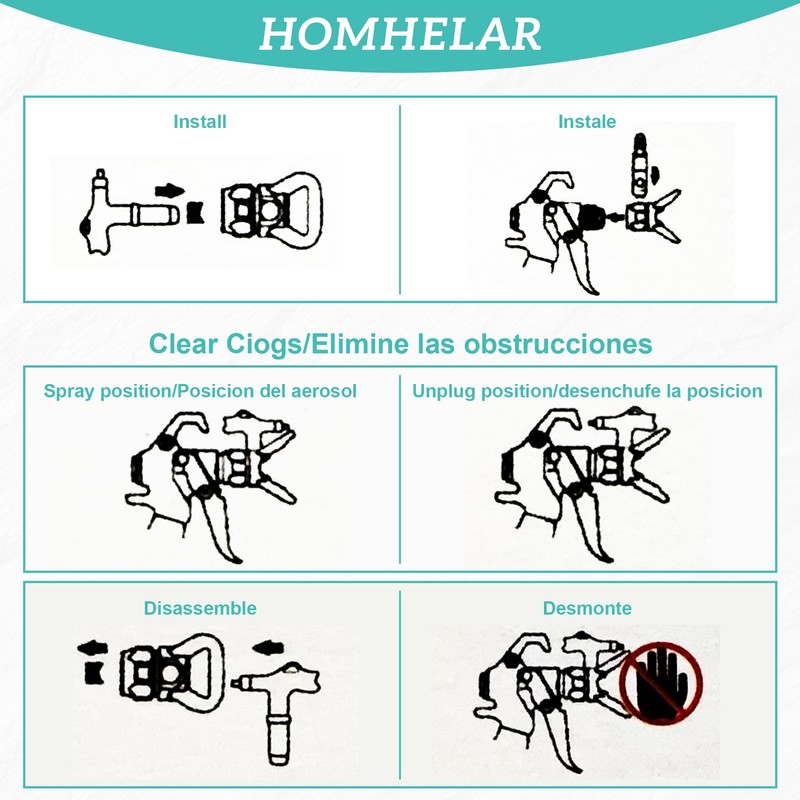 HOMHELAR

Install

Instale

Clear Ciogs/Elimine las obstrucciones

Spray position/Posicion del aerosol

Unplug position/desenchufe la posicion

Disassemble

Desmonte