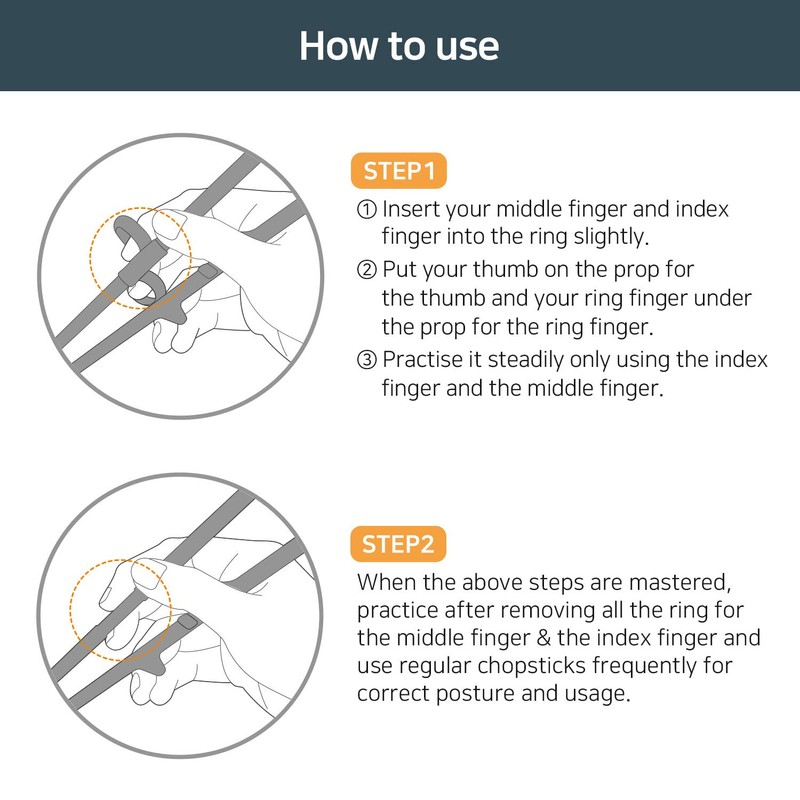 How to use

STEP1

① Insert your middle finger and index finger into the ring slightly.

② Put your thumb on the prop for the thumb and your ring finger under the prop for the ring finger.

③ Practise it steadily only using the index finger and the middle finger.

STEP2

When the above steps are mastered, practice after removing all the ring for the middle finger & the index finger and use regular chopsticks frequently for correct posture and usage.