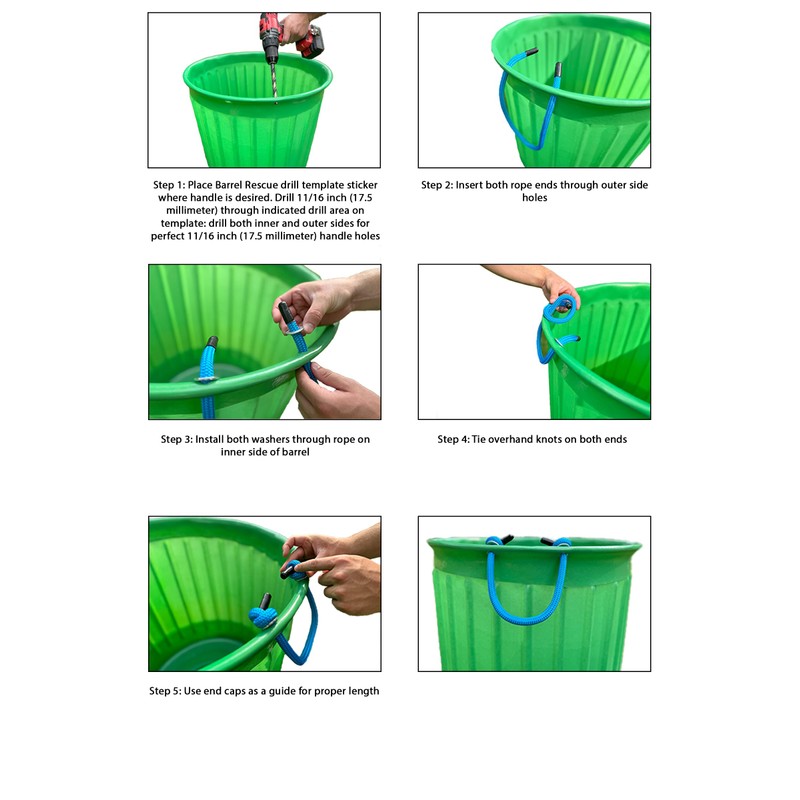 Step 1: Place Barrel Rescue drill template sticker where handle is desired. Drill 11/16 inch (17.5 millimeter) through indicated drill area on template: drill both inner and outer sides for perfect 11/16 inch (17.5 millimeter) handle holes

Step 2: Insert both rope ends through outer side holes

Step 3: Install both washers through rope on inner side of barrel

Step 4: Tie overhand knots on both ends

Step 5: Use end caps as a guide for proper length