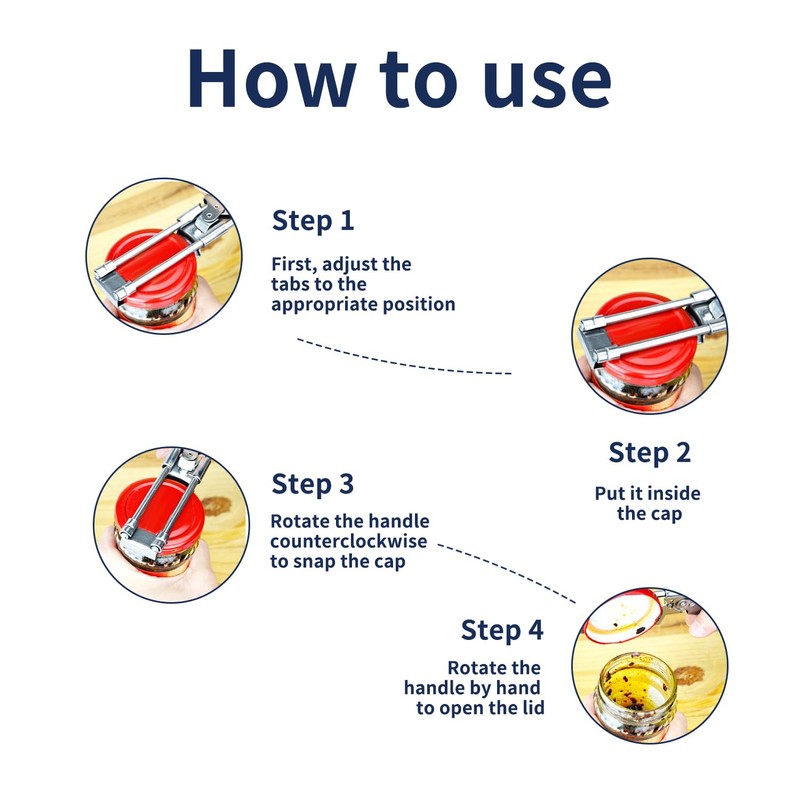 How to use

Step 1

First, adjust the tabs to the appropriate position

Step 2

Put it inside the cap

Step 3

Rotate the handle counterclockwise to snap the cap

Step 4

Rotate the handle by hand to open the lid