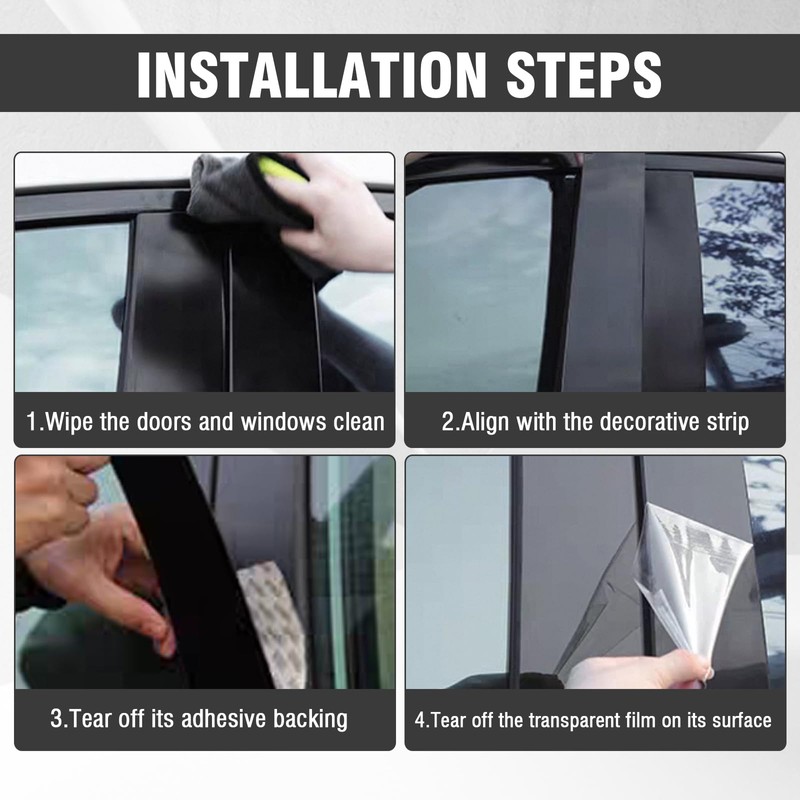 INSTALLATION STEPS

1.Wipe the doors and windows clean

2.Align with the decorative strip

3.Tear off its adhesive backing

4.Tear off the transparent film on its surface