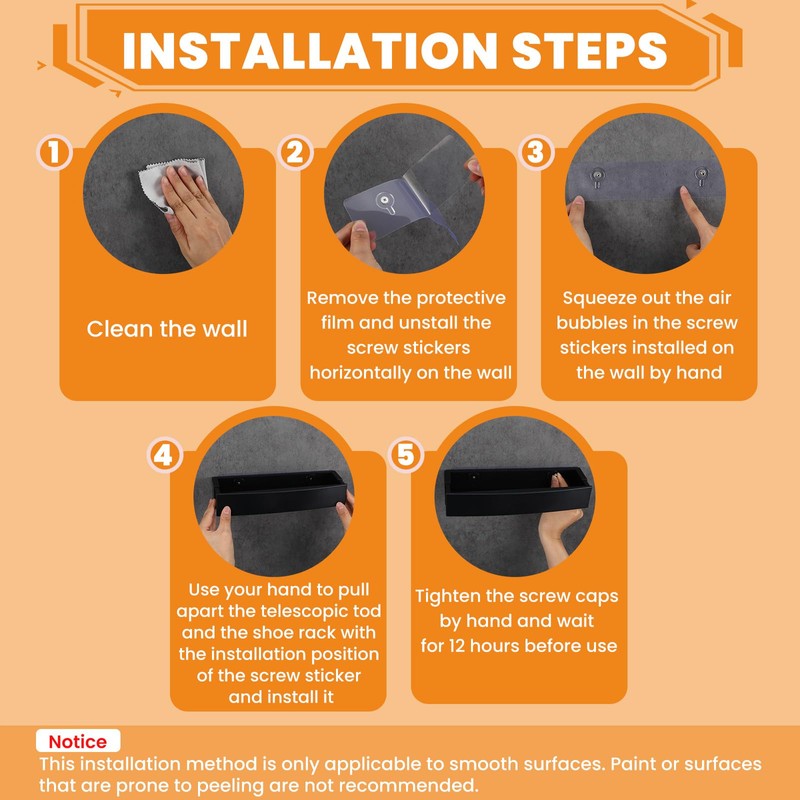 INSTALLATION STEPS

1
Clean the wall

2
Remove the protective film and unstall the screw stickers horizontally on the wall

3
Squeeze out the air bubbles in the screw stickers installed on the wall by hand

4
Use your hand to pull apart the telescopic tod and the shoe rack with the installation position of the screw sticker and install it

5
Tighten the screw caps by hand and wait for 12 hours before use

Notice
This installation method is only applicable to smooth surfaces. Paint or surfaces that are prone to peeling are not recommended.