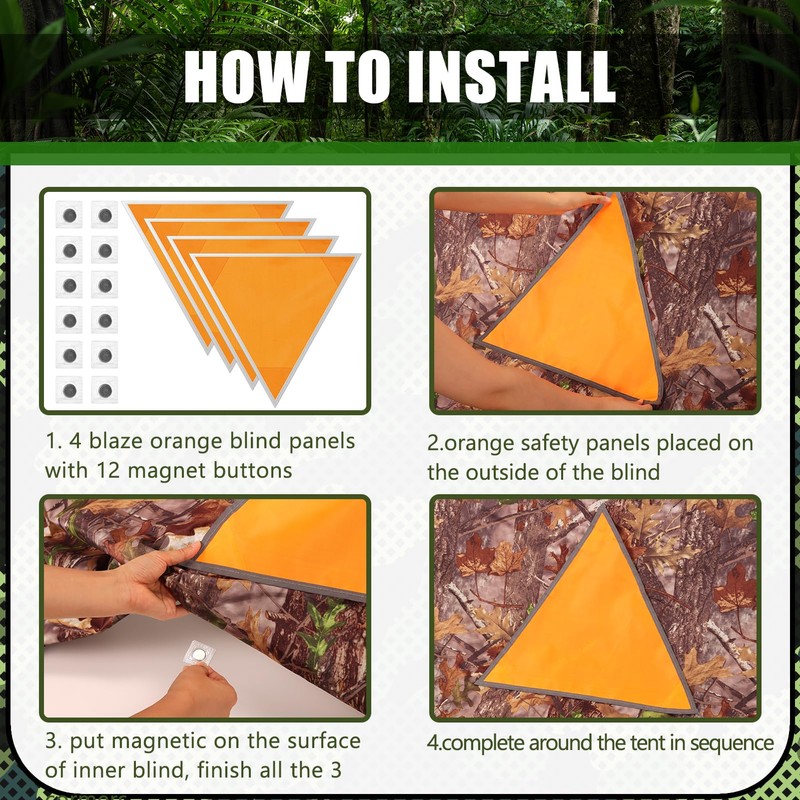 HOW TO INSTALL

1. 4 blaze orange blind panels with 12 magnet buttons

2.orange safety panels placed on the outside of the blind

3. put magnetic on the surface of inner blind, finish all the 3

4.complete around the tent in sequence