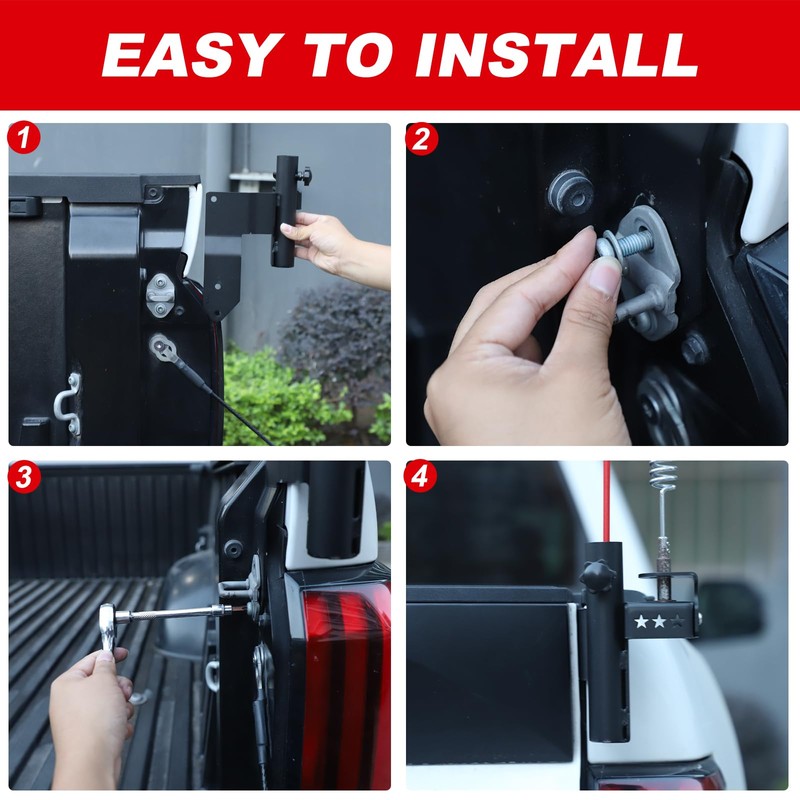 EASY TO INSTALL

1

2

3

4