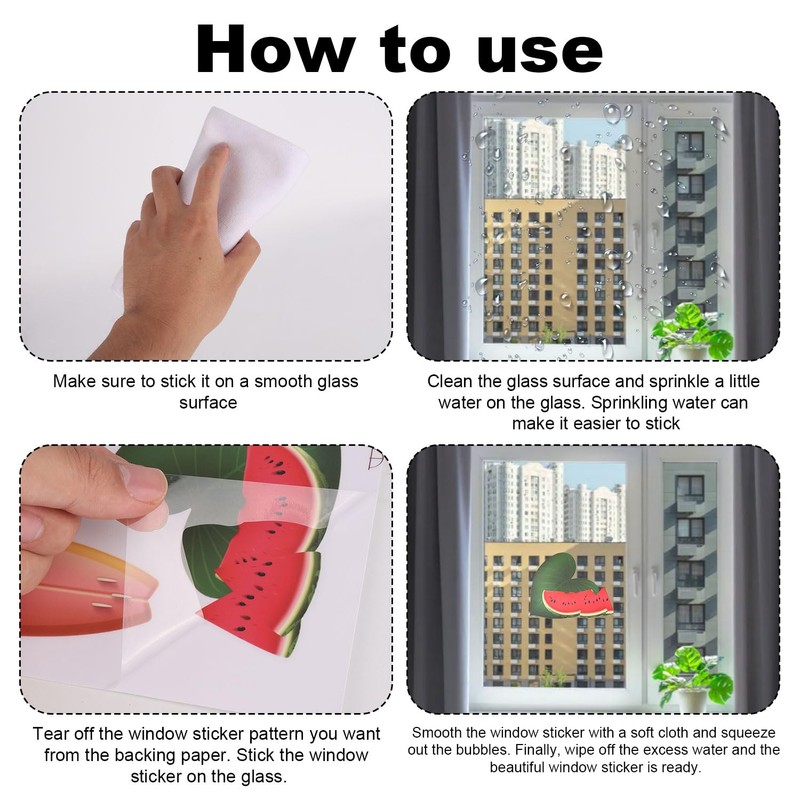 How to use

Make sure to stick it on a smooth glass surface

Clean the glass surface and sprinkle a little water on the glass. Sprinkling water can make it easier to stick

Tear off the window sticker pattern you want from the backing paper. Stick the window sticker on the glass.

Smooth the window sticker with a soft cloth and squeeze out the bubbles. Finally, wipe off the excess water and the beautiful window sticker is ready.