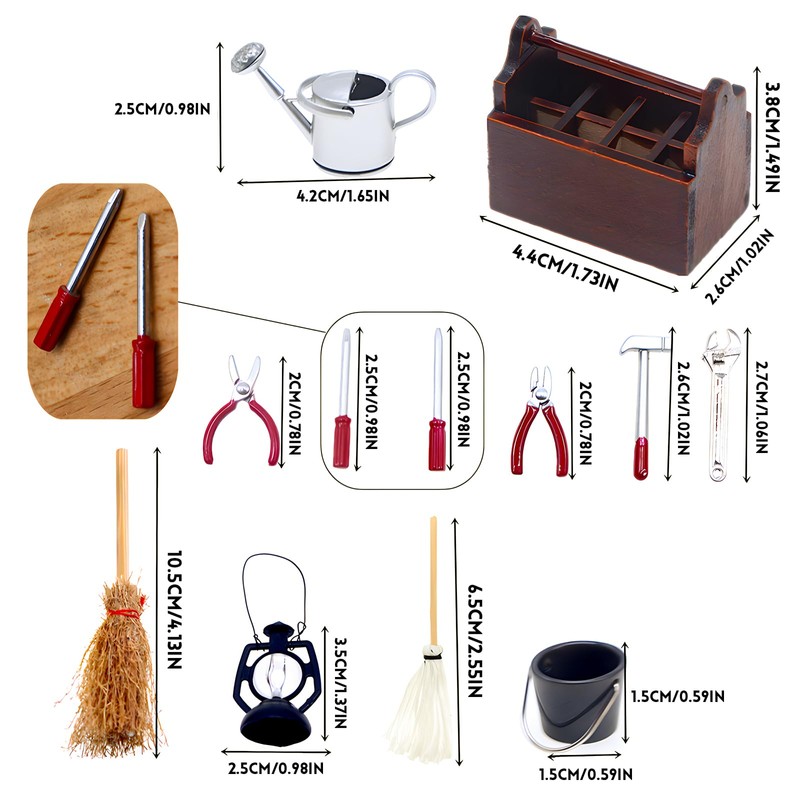 2.5CM/0.98IN
4.2CM/1.65IN
3.8CM/1.49IN
4.4CM/1.73IN
2.6CM/1.02IN
2CM/0.78IN
2.5CM/0.98IN
2.5CM/0.98IN
2CM/0.78IN
2.6CM/1.02IN
2.7CM/1.06IN
10.5CM/4.13IN
3.5CM/1.37IN
2.5CM/0.98IN
6.5CM/2.55IN
1.5CM/0.59IN
1.5CM/0.59IN