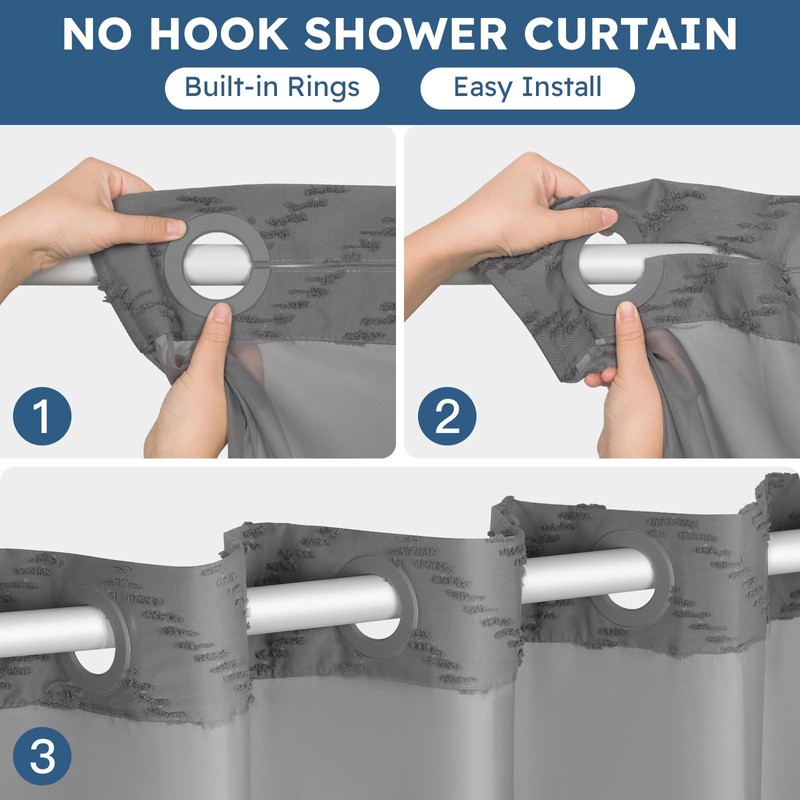 NO HOOK SHOWER CURTAIN

Built-in Rings

Easy Install

1

2

3