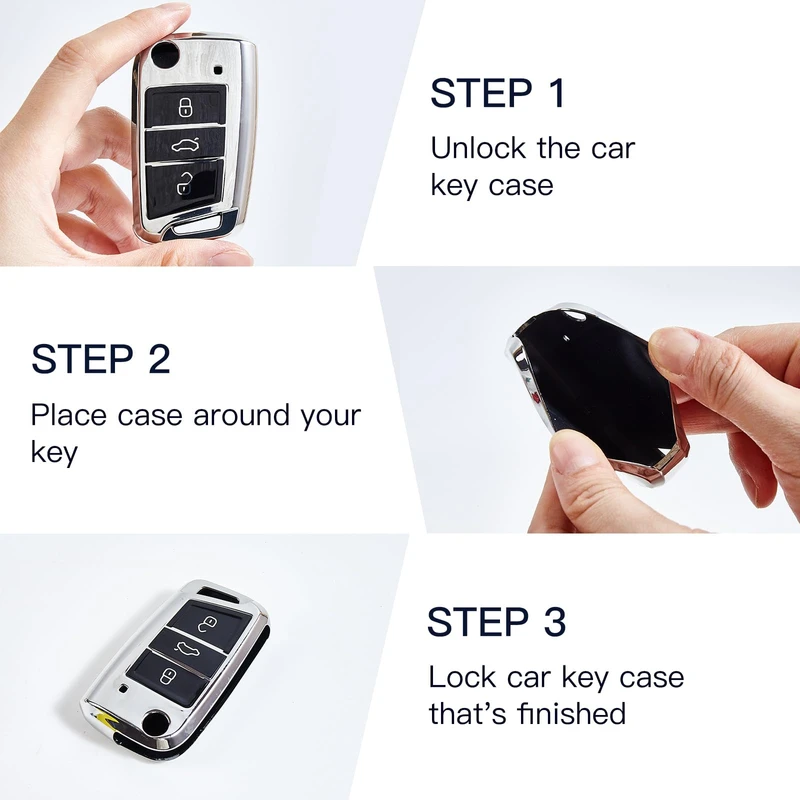 STEP 1
Unlock the car key case

STEP 2
Place case around your key

STEP 3
Lock car key case that's finished