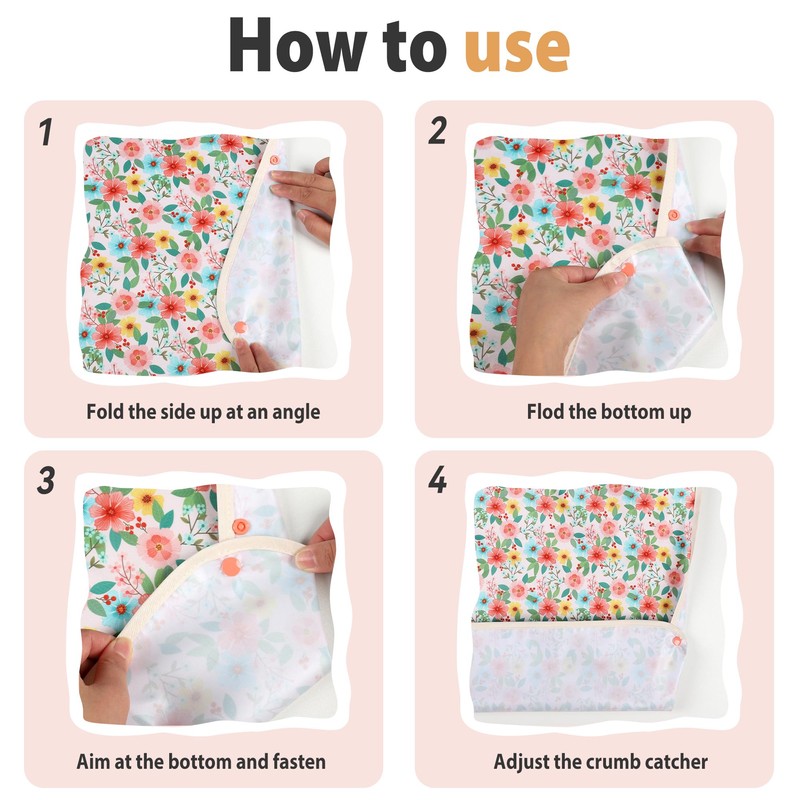 How to use

1

Fold the side up at an angle

2

Flod the bottom up

3

Aim at the bottom and fasten

4

Adjust the crumb catcher