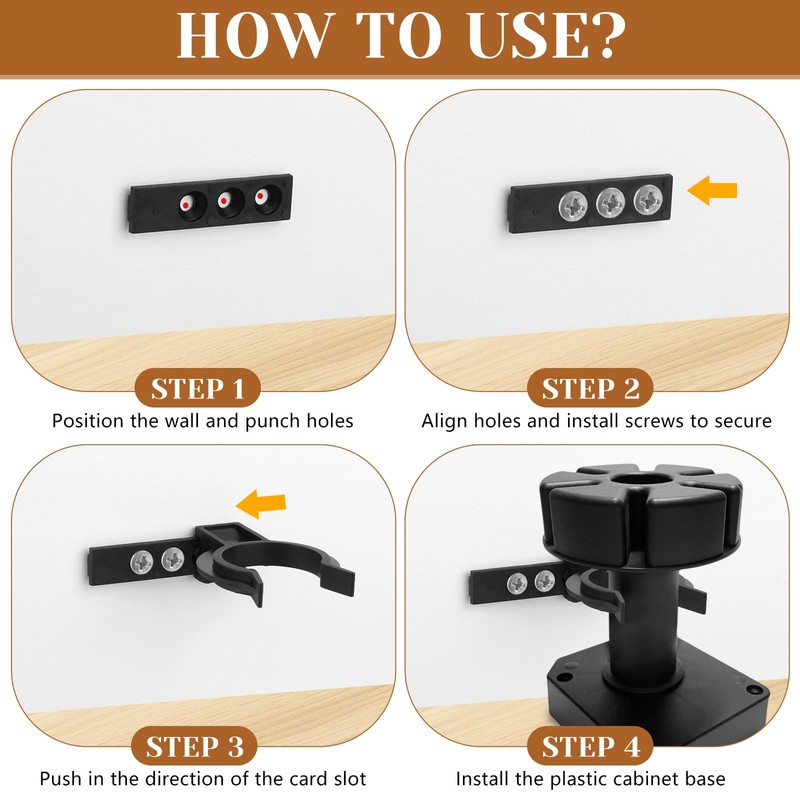 HOW TO USE?

STEP 1
Position the wall and punch holes

STEP 2
Align holes and install screws to secure

STEP 3
Push in the direction of the card slot

STEP 4
Install the plastic cabinet base