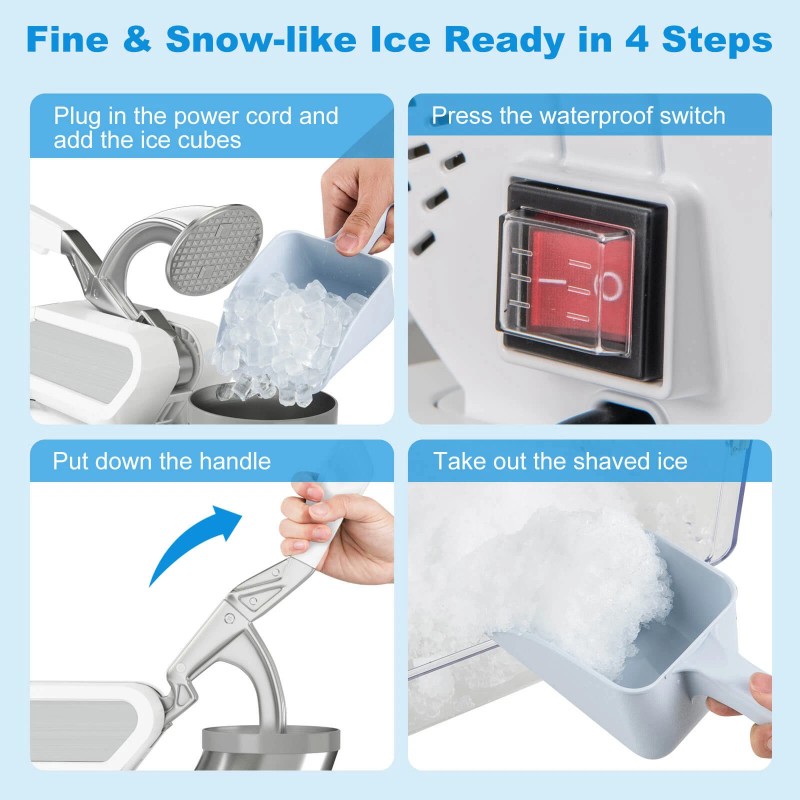 Fine & Snow-like Ice Ready in 4 Steps

Plug in the power cord and add the ice cubes

Press the waterproof switch

Put down the handle

Take out the shaved ice