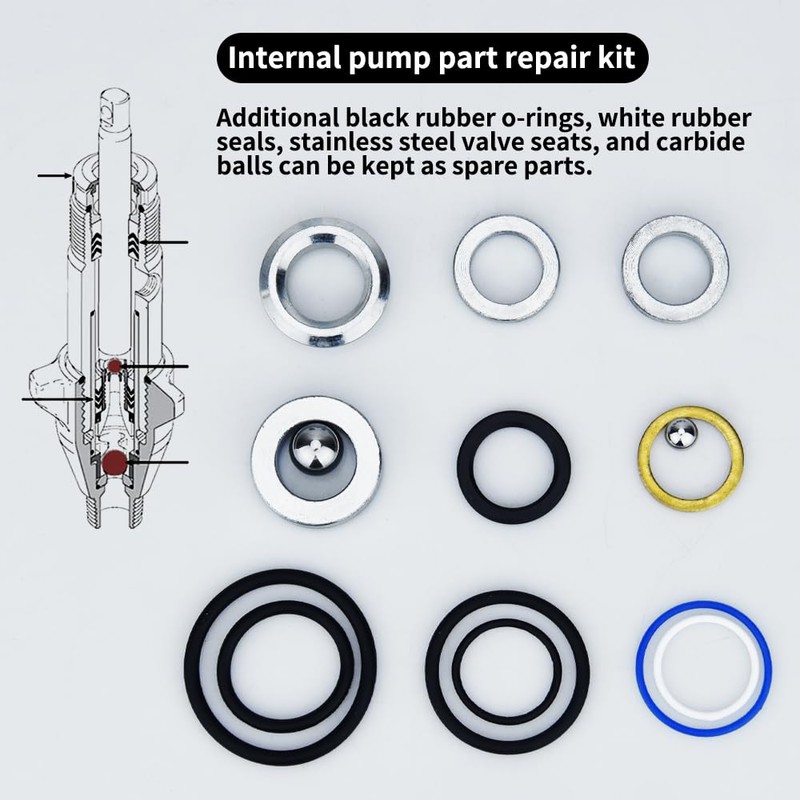 Internal pump part repair kit

Additional black rubber o-rings, white rubber seals, stainless steel valve seats, and carbide balls can be kept as spare parts.