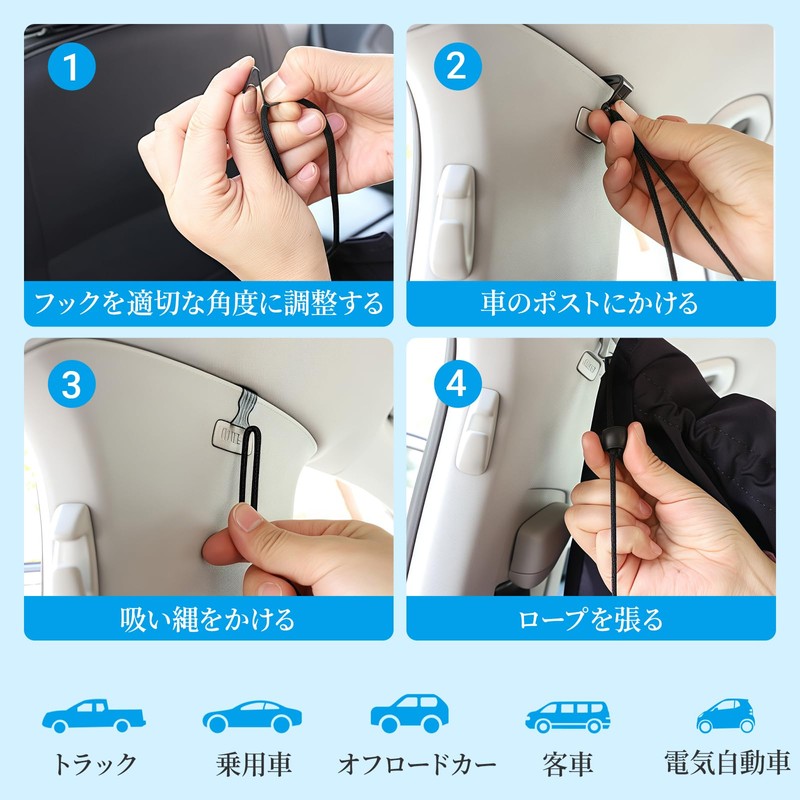 1
フックを適切な角度に調整する

2
車のポストにかける

3
吸い縄をかける

4
ロープを張る

トラック

乗用車

オフロードカー

客車

電気自動車