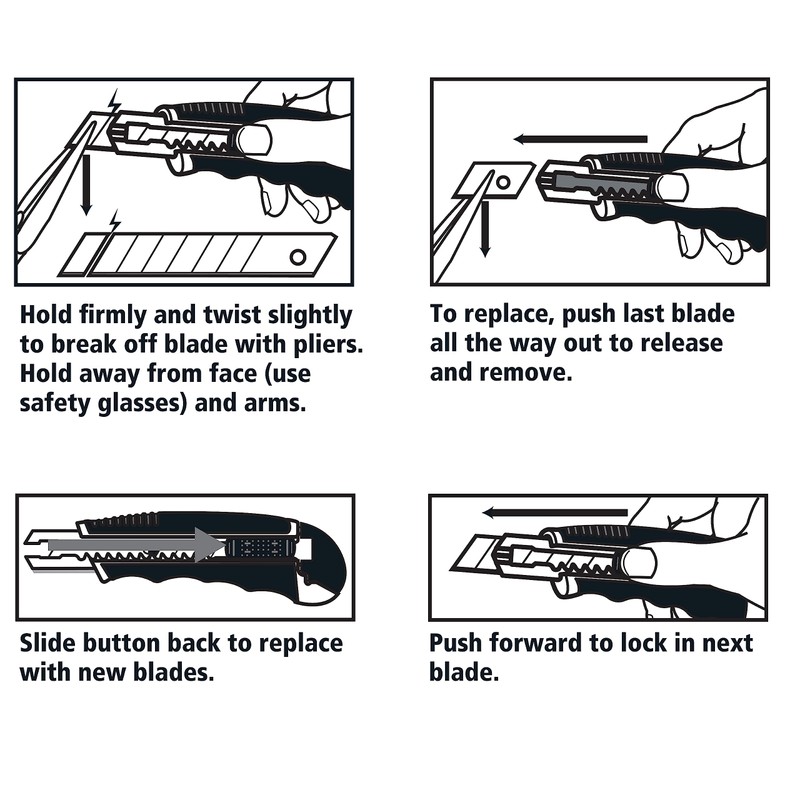 Hold firmly and twist slightly to break off blade with pliers. Hold away from face (use safety glasses) and arms.

To replace, push last blade all the way out to release and remove.

Slide button back to replace with new blades.

Push forward to lock in next blade.