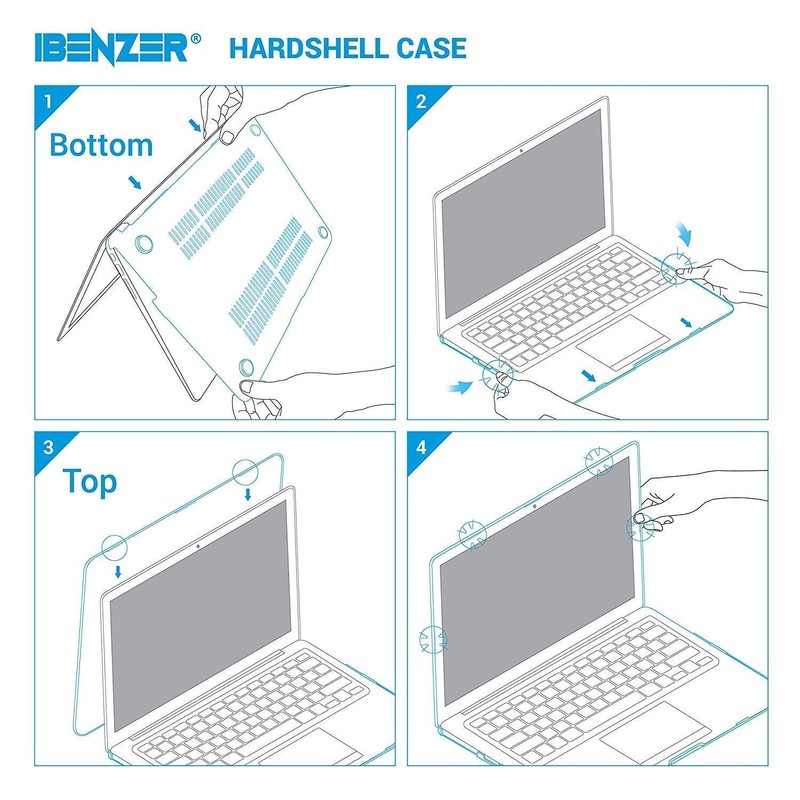 IBENZER® HARDSHELL CASE

1

Bottom

2

3

Top

4