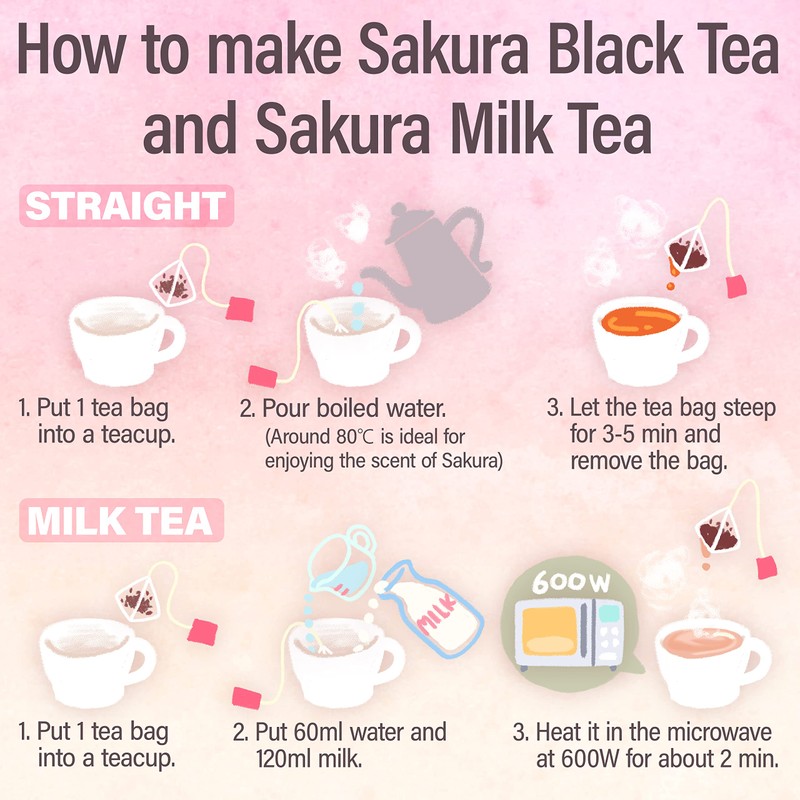 How to make Sakura Black Tea and Sakura Milk Tea

STRAIGHT

1. Put 1 tea bag into a teacup.

2. Pour boiled water. (Around 80℃ is ideal for enjoying the scent of Sakura)

3. Let the tea bag steep for 3-5 min and remove the bag.

MILK TEA

MILK

600W

1. Put 1 tea bag into a teacup.

2. Put 60ml water and 120ml milk.

3. Heat it in the microwave at 600W for about 2 min.