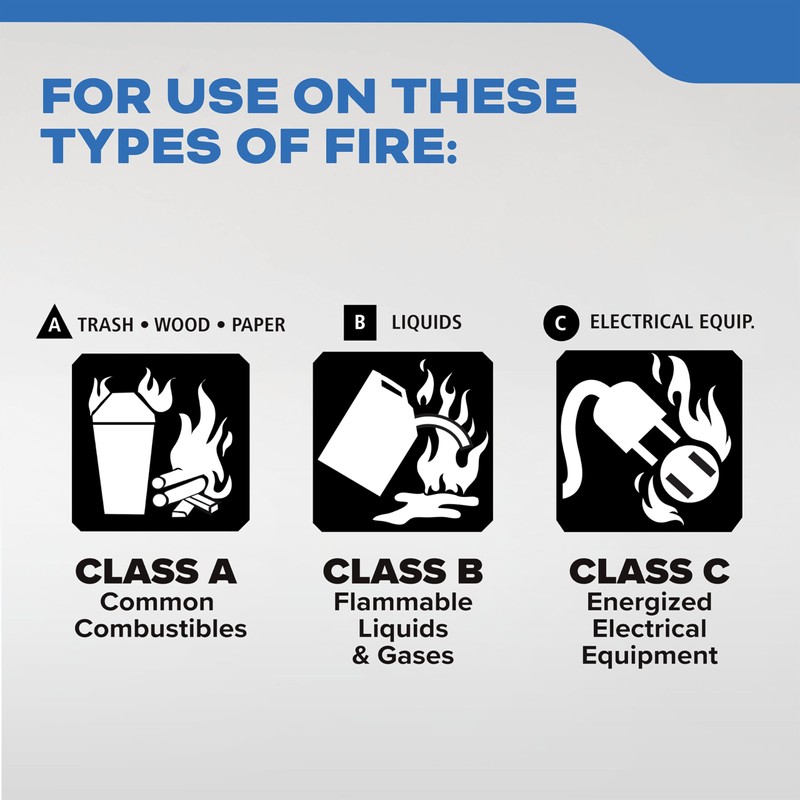 FOR USE ON THESE TYPES OF FIRE:

A TRASH • WOOD • PAPER

CLASS A
Common Combustibles

B LIQUIDS

CLASS B
Flammable Liquids & Gases

C ELECTRICAL EQUIP.

CLASS C
Energized Electrical Equipment