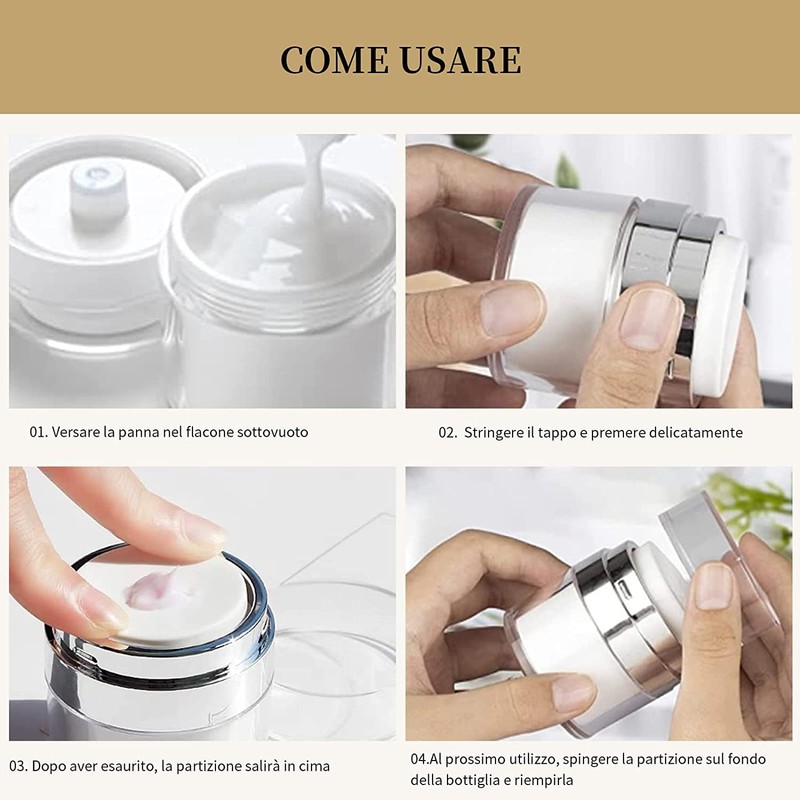 COME USARE

01. Versare la panna nel flacone sottovuoto

02. Stringere il tappo e premere delicatamente

03. Dopo aver esaurito, la partizione salirà in cima

04.Al prossimo utilizzo, spingere la partizione sul fondo della bottiglia e riempirla