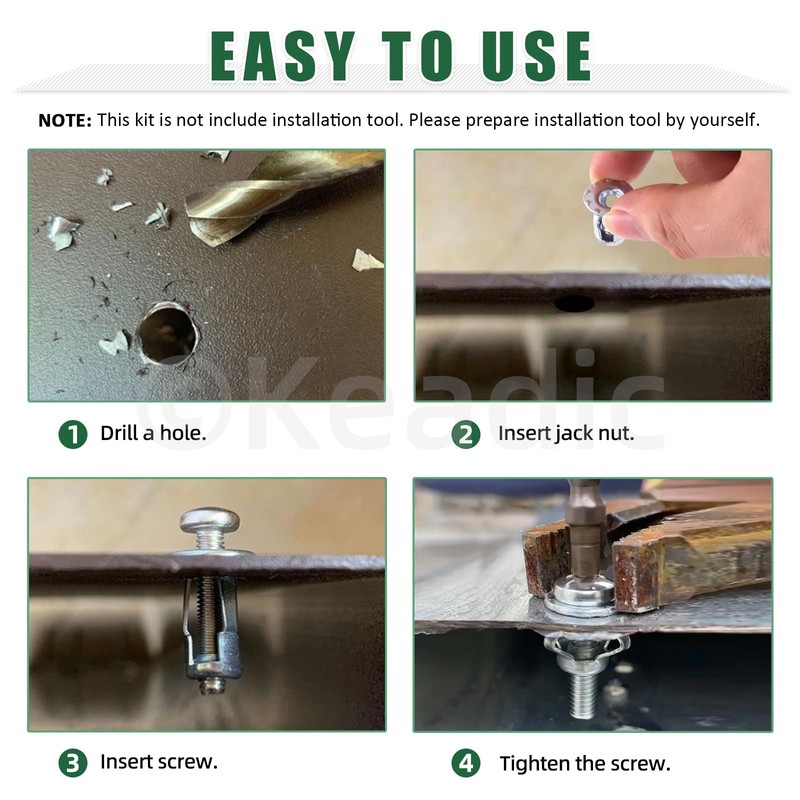 EASY TO USE

NOTE: This kit is not include installation tool. Please prepare installation tool by yourself.

©Keadic

1 Drill a hole.

2 Insert jack nut.

3 Insert screw.

4 Tighten the screw.