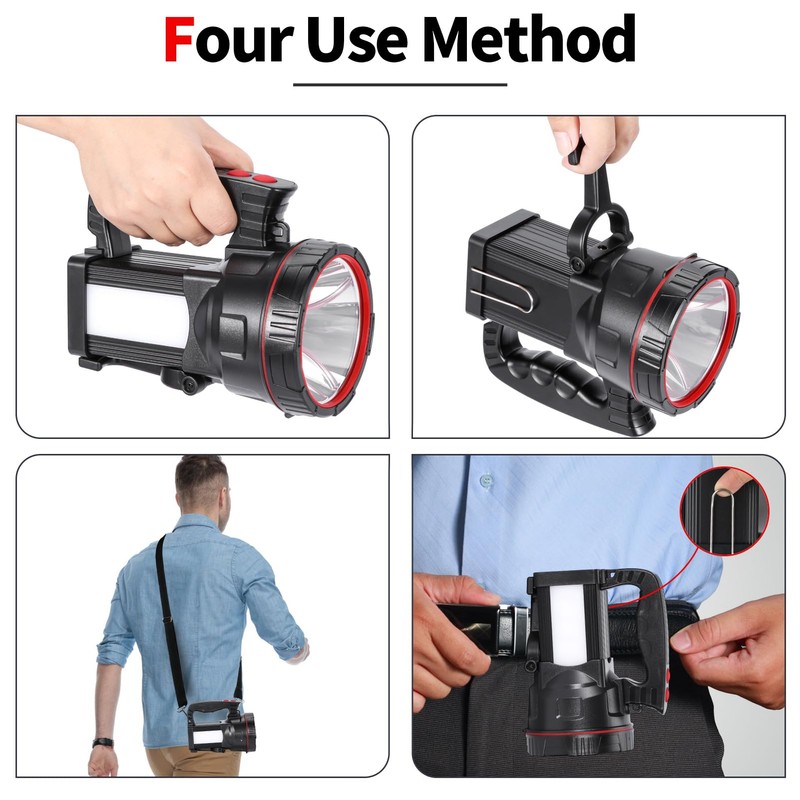 Four Use Method