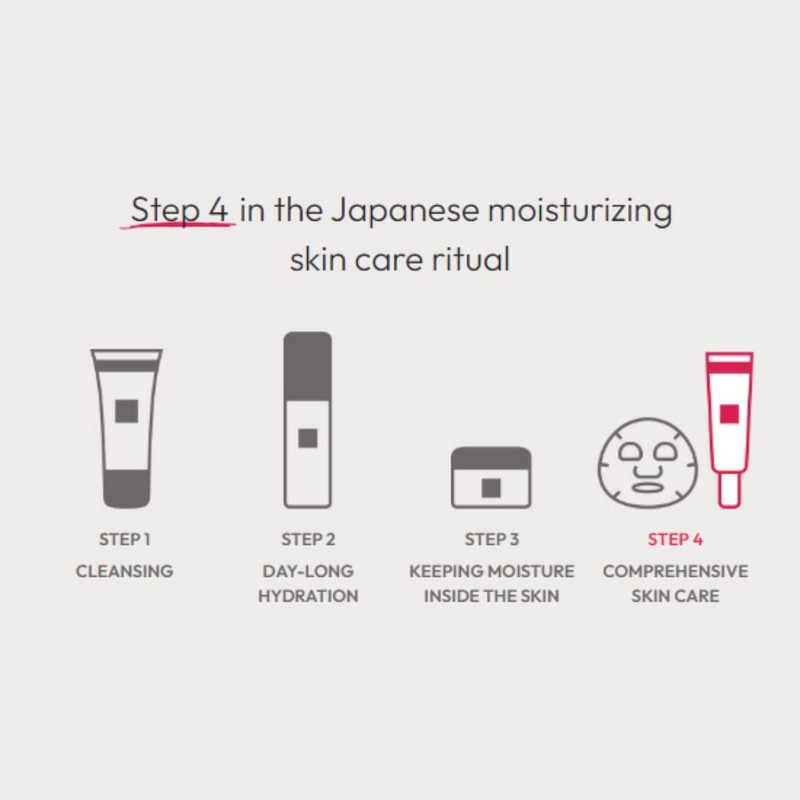 Step 4 in the Japanese moisturizing skin care ritual

STEP 1
CLEANSING

STEP 2
DAY-LONG HYDRATION

STEP 3
KEEPING MOISTURE INSIDE THE SKIN

STEP 4
COMPREHENSIVE SKIN CARE