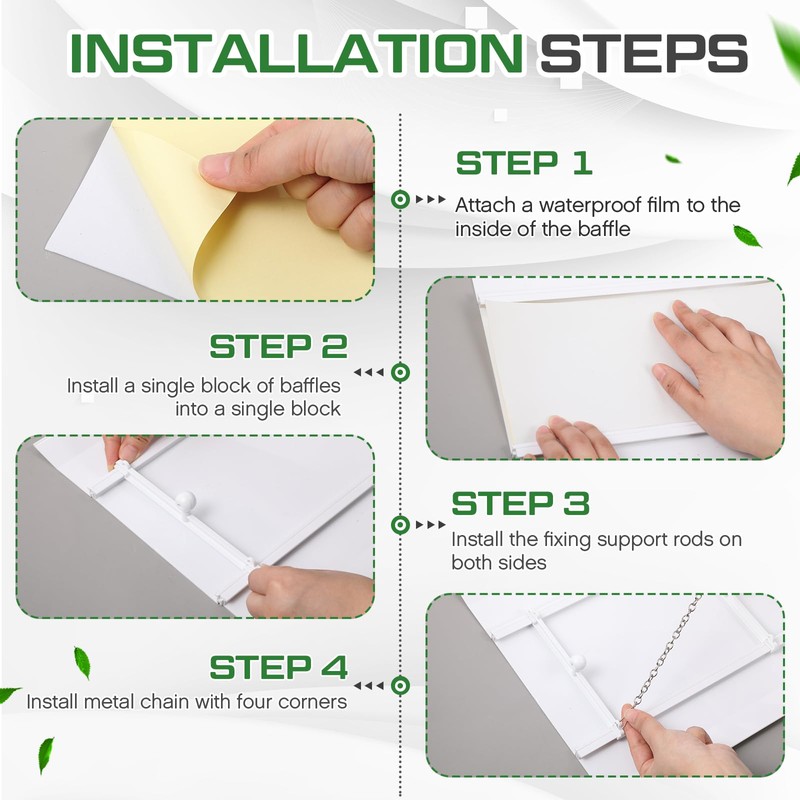 INSTALLATION STEPS

STEP 1
Attach a waterproof film to the inside of the baffle

STEP 2
Install a single block of baffles into a single block

STEP 3
Install the fixing support rods on both sides

STEP 4
Install metal chain with four corners