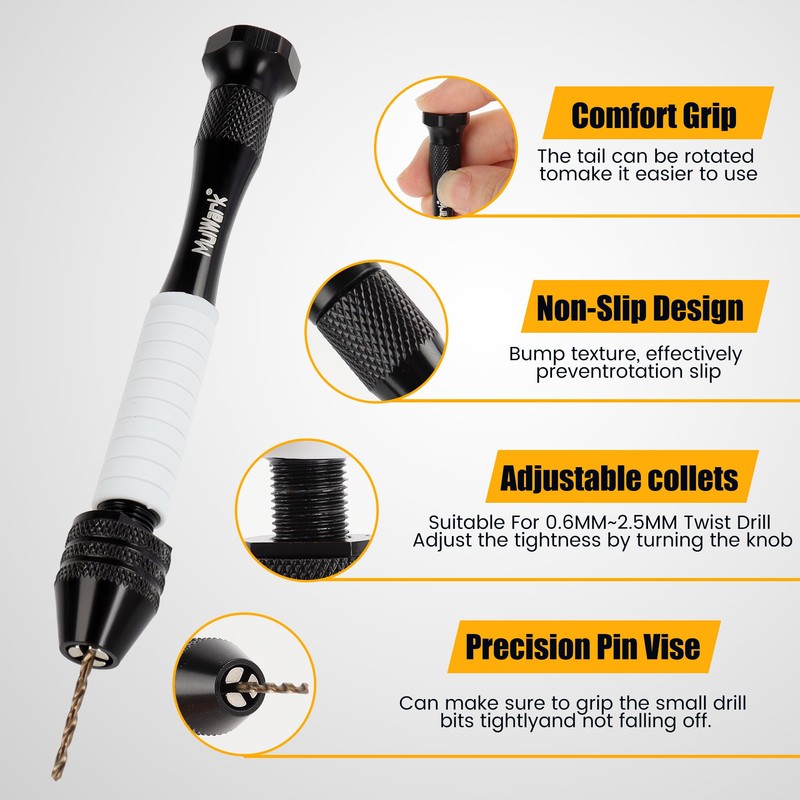 MulWark®

Comfort Grip

The tail can be rotated tomake it easier to use

Non-Slip Design

Bump texture, effectively preventrotation slip

Adjustable collets

Suitable For 0.6MM~2.5MM Twist Drill
Adjust the tightness by turning the knob

Precision Pin Vise

Can make sure to grip the small drill bits tightlyand not falling off.