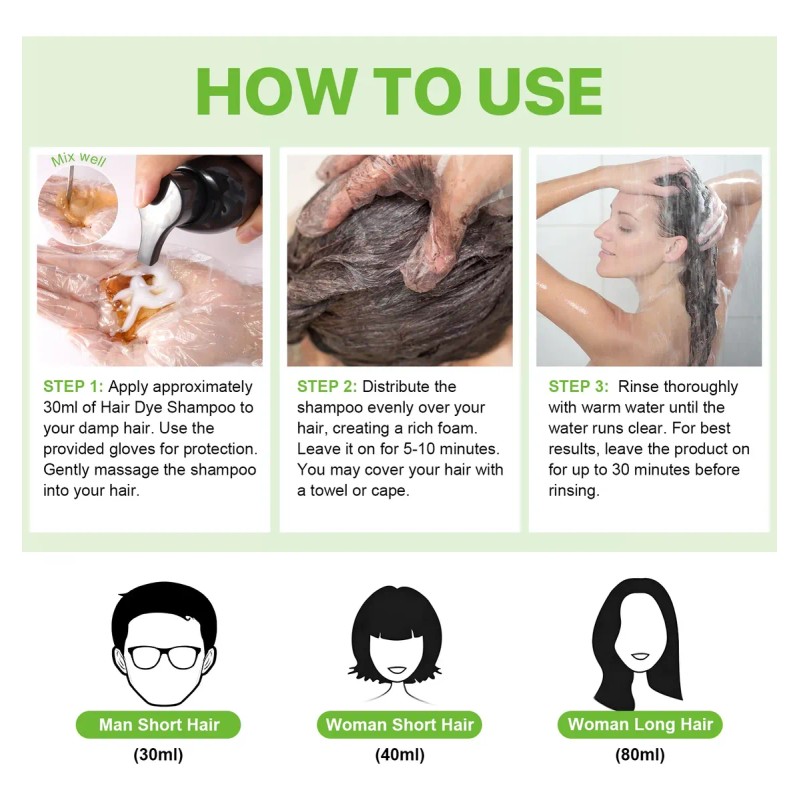 HOW TO USE

Mix well

STEP 1: Apply approximately 30ml of Hair Dye Shampoo to your damp hair. Use the provided gloves for protection. Gently massage the shampoo into your hair.

STEP 2: Distribute the shampoo evenly over your hair, creating a rich foam. Leave it on for 5-10 minutes. You may cover your hair with a towel or cape.

STEP 3: Rinse thoroughly with warm water until the water runs clear. For best results, leave the product on for up to 30 minutes before rinsing.

Man Short Hair
(30ml)

Woman Short Hair
(40ml)

Woman Long Hair
(80ml)