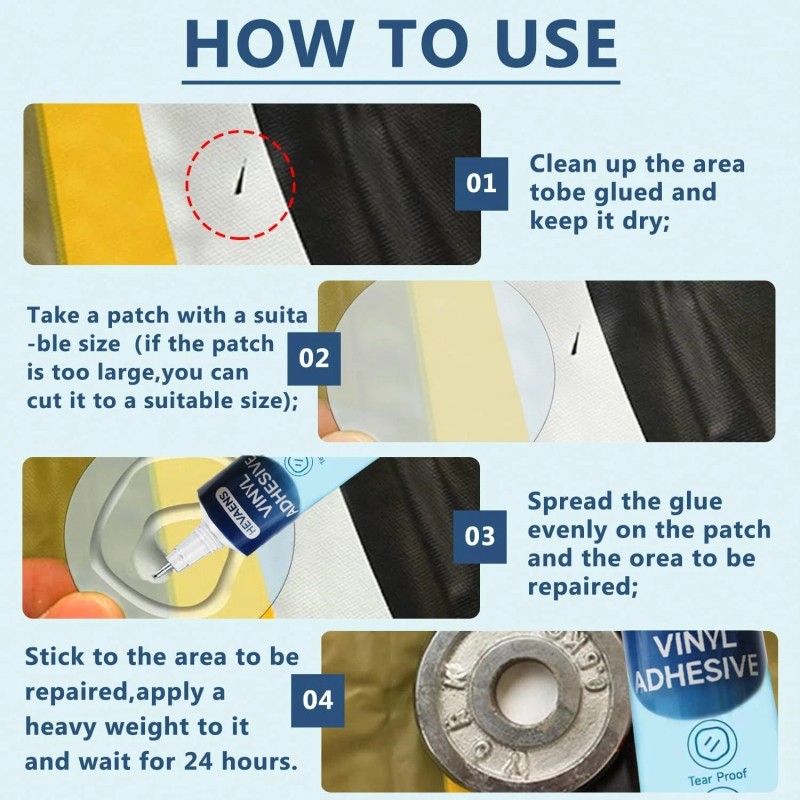 HOW TO USE

01 Clean up the area tobe glued and keep it dry;

Take a patch with a suita -ble size (if the patch is too large,you can cut it to a suitable size); 02

HEVAENS VINYL ADHESIVE

03 Spread the glue evenly on the patch and the orea to be repaired;

Stick to the area to be repaired,apply a heavy weight to it and wait for 24 hours. 04

VINYL ADHESIVE

Tear Proof