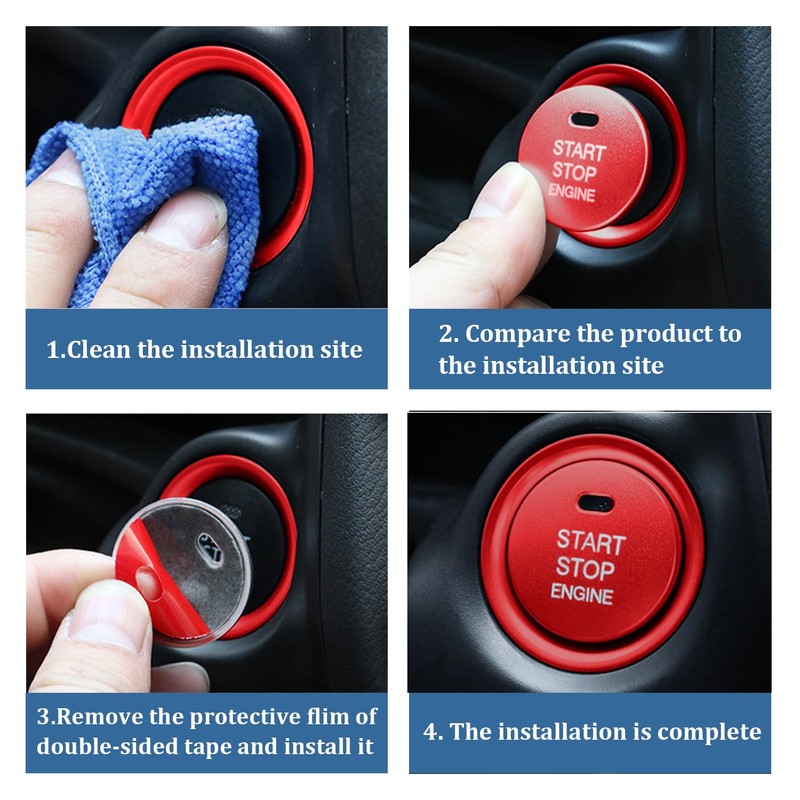 1.Clean the installation site

START
STOP
ENGINE

2. Compare the product to the installation site

3.Remove the protective flim of double-sided tape and install it

START
STOP
ENGINE

4. The installation is complete