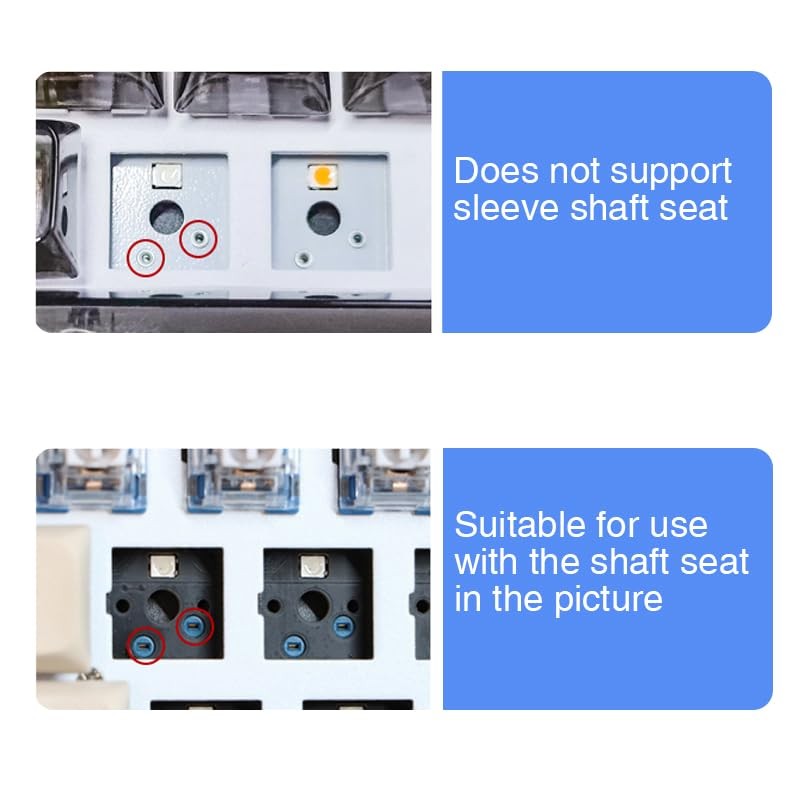 Does not support sleeve shaft seat

Suitable for use with the shaft seat in the picture