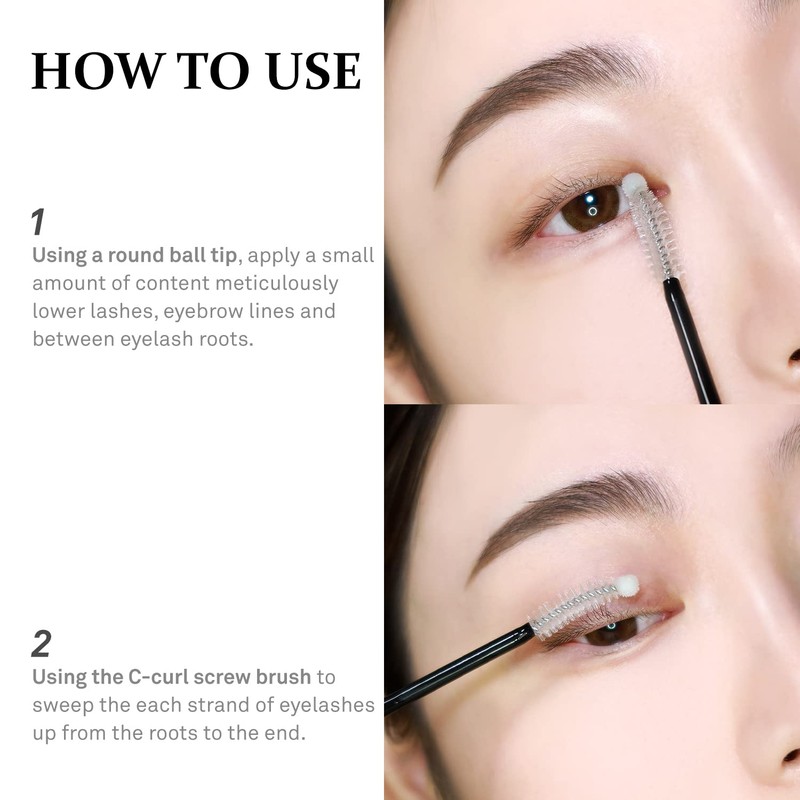 HOW TO USE

1
Using a round ball tip, apply a small amount of content meticulously lower lashes, eyebrow lines and between eyelash roots.

2
Using the C-curl screw brush to sweep the each strand of eyelashes up from the roots to the end.