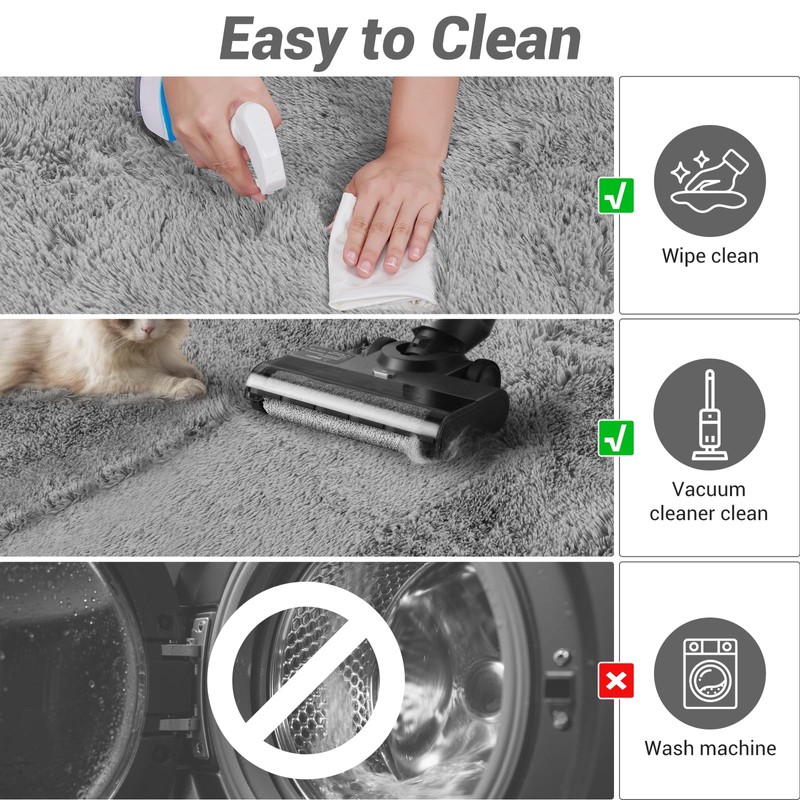 Easy to Clean

√

Wipe clean

√

Vacuum cleaner clean

×

Wash machine