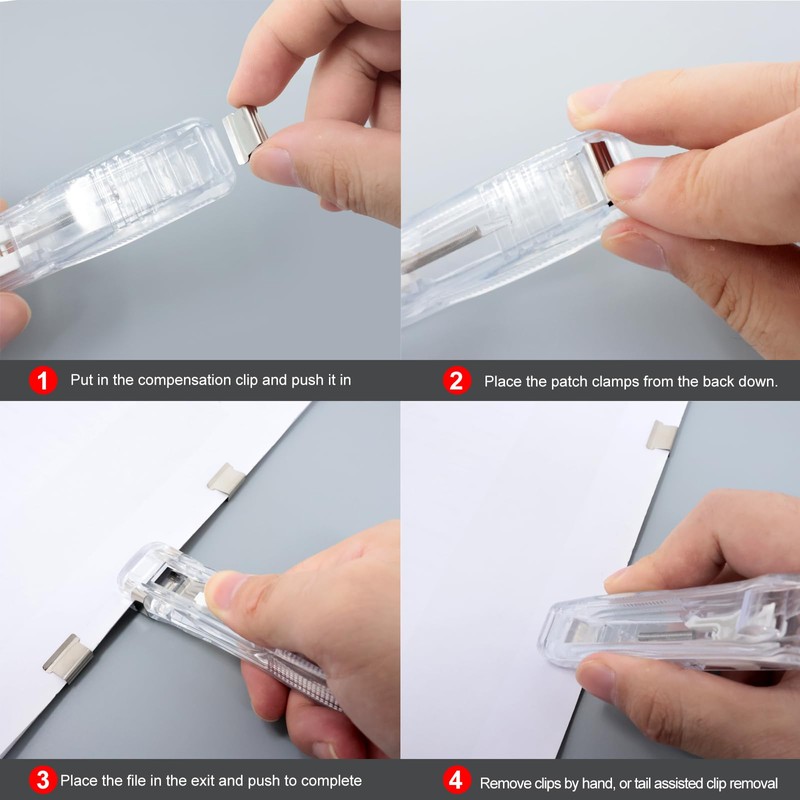 1 Put in the compensation clip and push it in

2 Place the patch clamps from the back down.

3 Place the file in the exit and push to complete

4 Remove clips by hand, or tail assisted clip removal