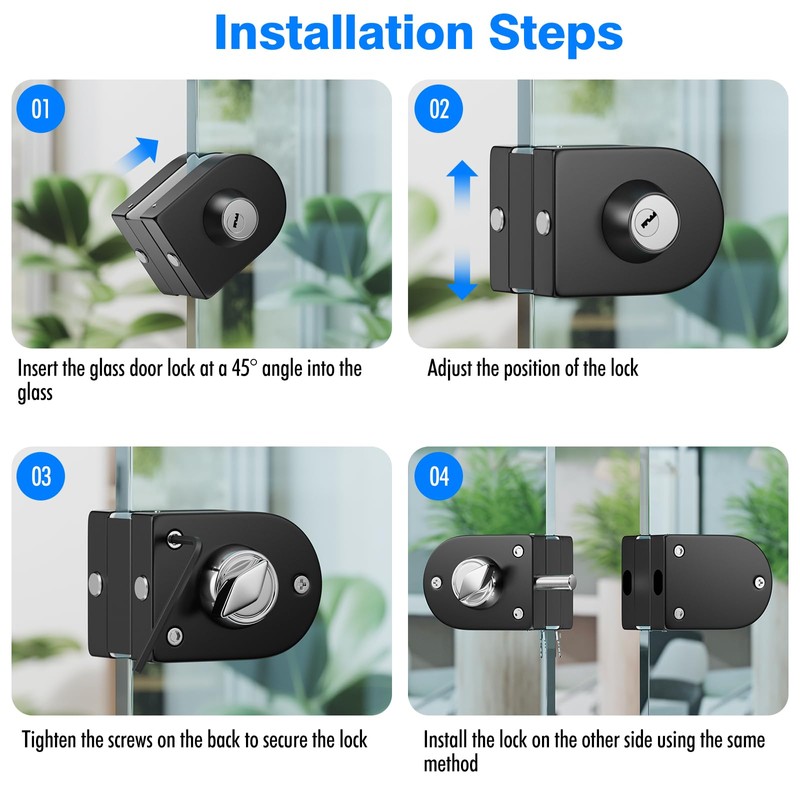 Installation Steps

01

Insert the glass door lock at a 45° angle into the glass

02

Adjust the position of the lock

03

Tighten the screws on the back to secure the lock

04

Install the lock on the other side using the same method