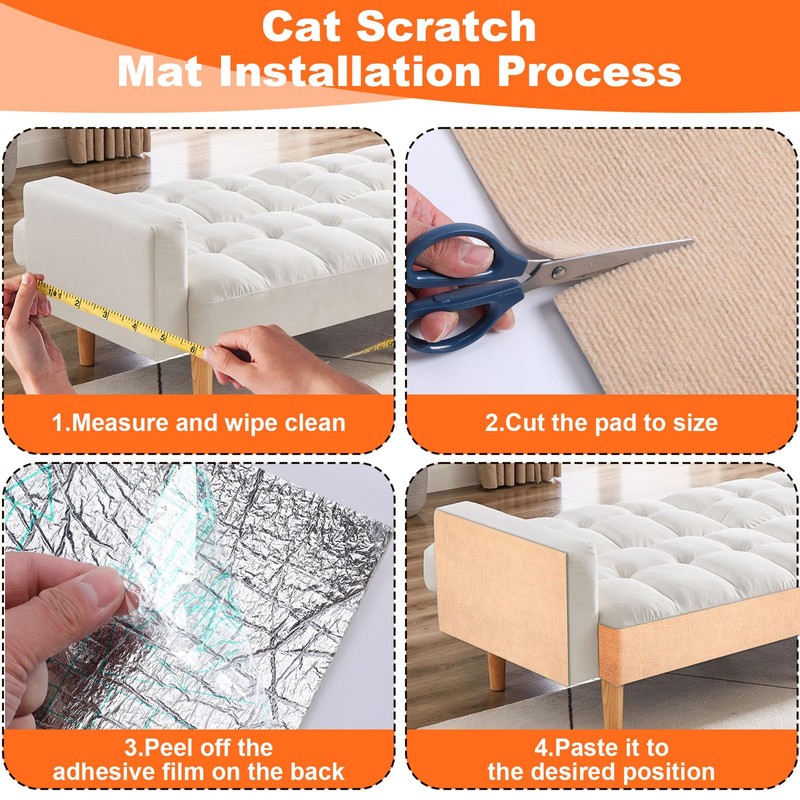 Cat Scratch
Mat Installation Process

1.Measure and wipe clean

2.Cut the pad to size

3.Peel off the adhesive film on the back

4.Paste it to the desired position