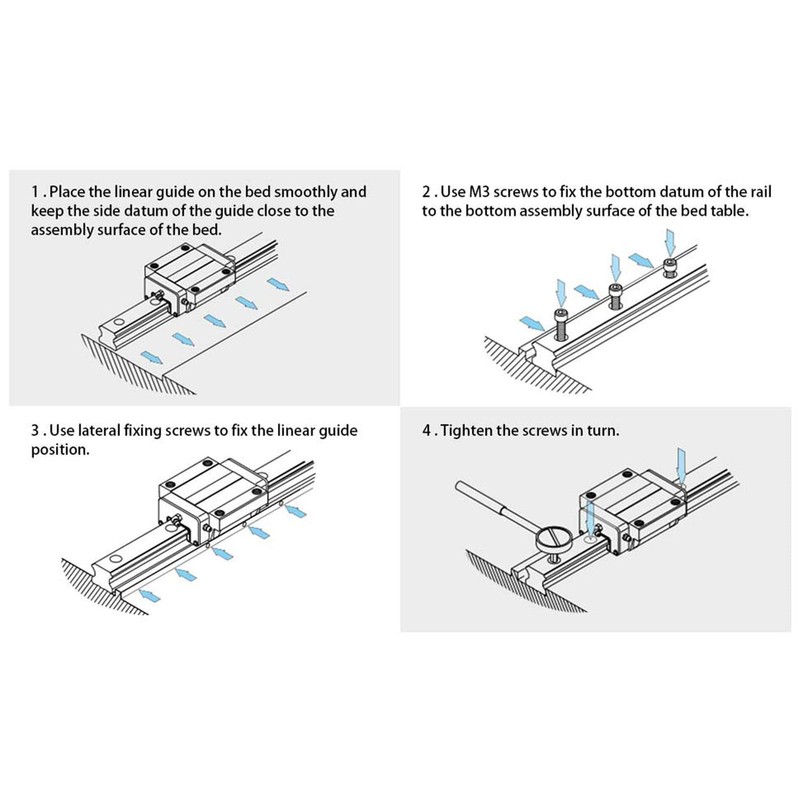 1 . Place the linear guide on the bed smoothly and keep the side datum of the guide close to the assembly surface of the bed.

2 . Use M3 screws to fix the bottom datum of the rail to the bottom assembly surface of the bed table.

3 . Use lateral fixing screws to fix the linear guide position.

4 . Tighten the screws in turn.