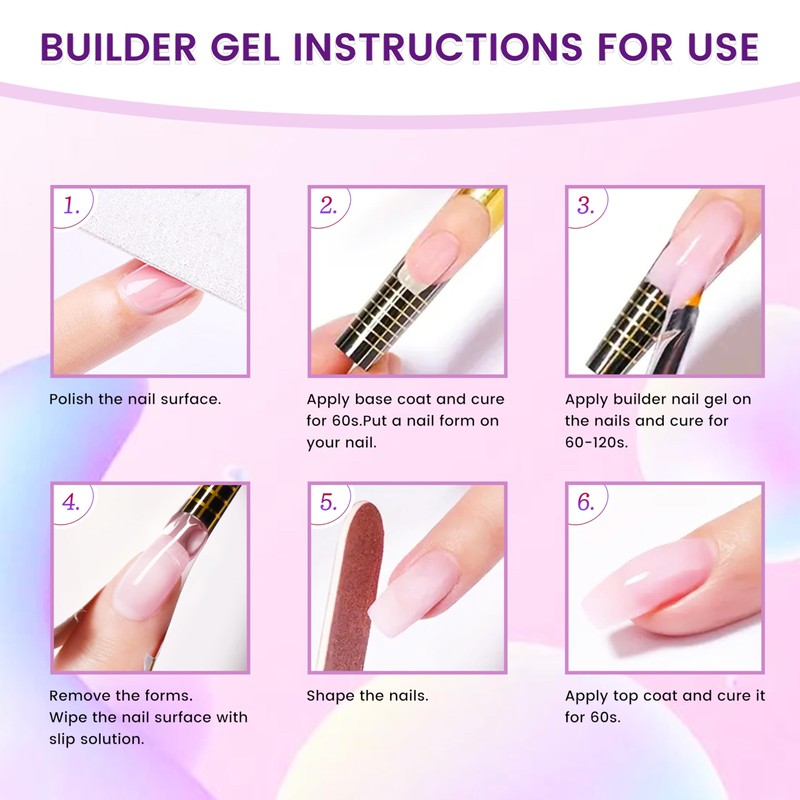 BUILDER GEL INSTRUCTIONS FOR USE

1.

Polish the nail surface.

2.

Apply base coat and cure for 60s.Put a nail form on your nail.

3.

Apply builder nail gel on the nails and cure for 60-120s.

4.

Remove the forms.
Wipe the nail surface with slip solution.

5.

Shape the nails.

6.

Apply top coat and cure it for 60s.