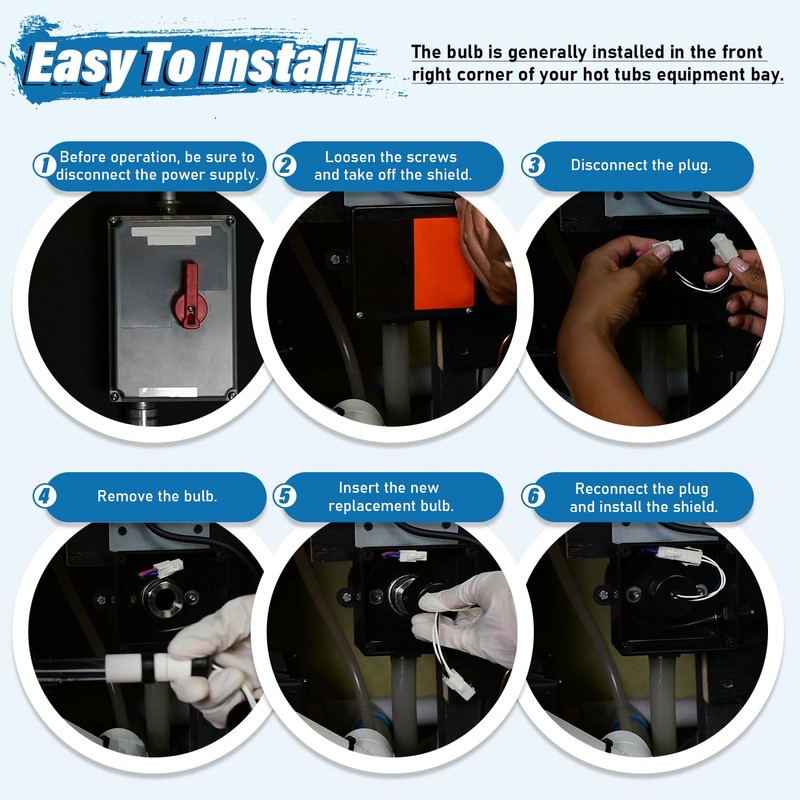 Easy To Install

The bulb is generally installed in the front right corner of your hot tubs equipment bay.

1 Before operation, be sure to disconnect the power supply.

2 Loosen the screws and take off the shield.

3 Disconnect the plug.

4 Remove the bulb.

5 Insert the new replacement bulb.

6 Reconnect the plug and install the shield.