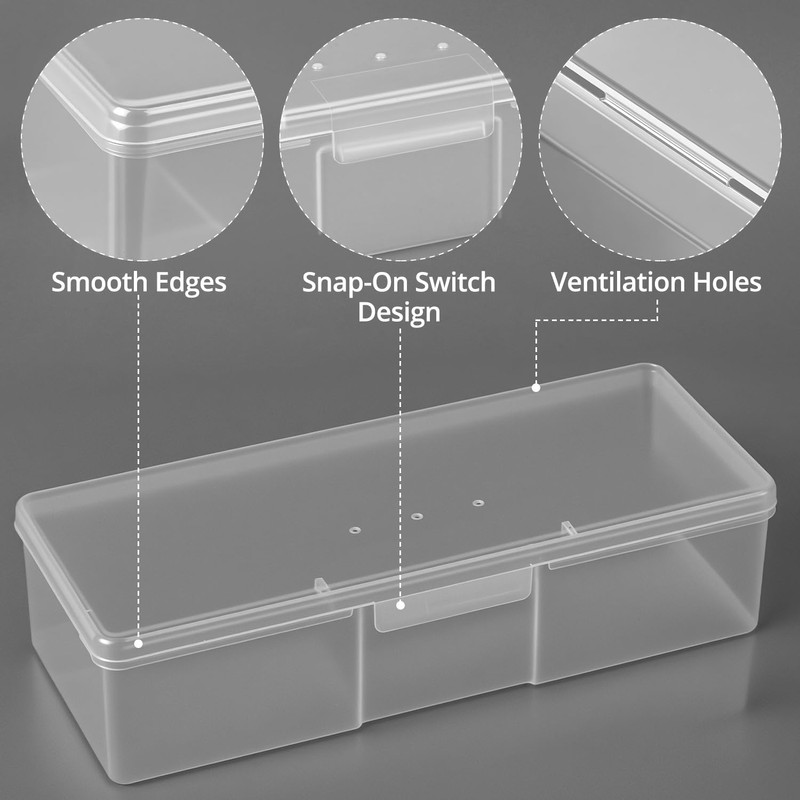 Smooth Edges

Snap-On Switch Design

Ventilation Holes