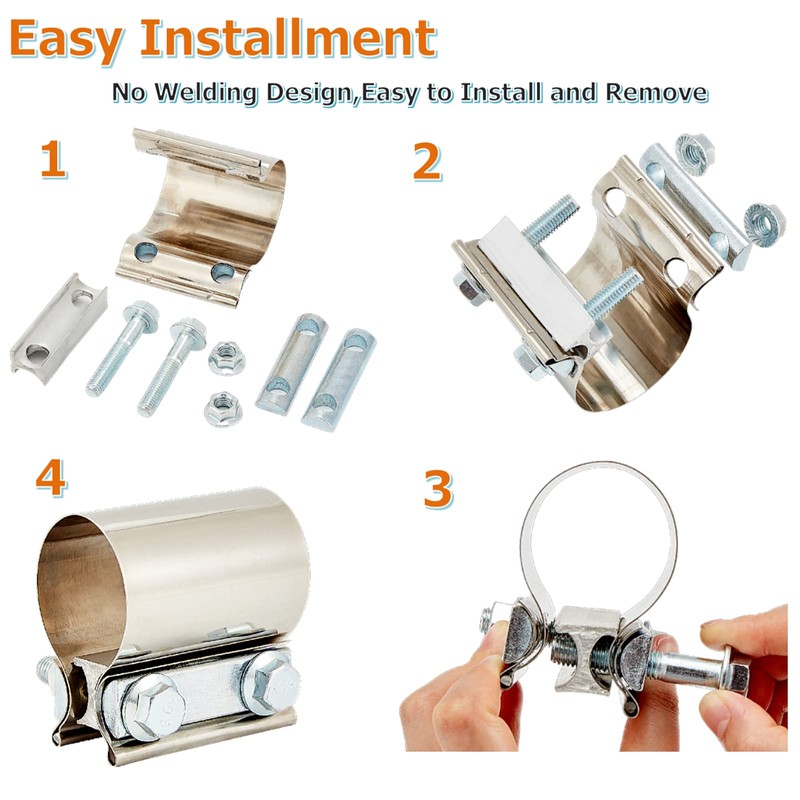 Easy Installment

No Welding Design,Easy to Install and Remove

1

2

4

3