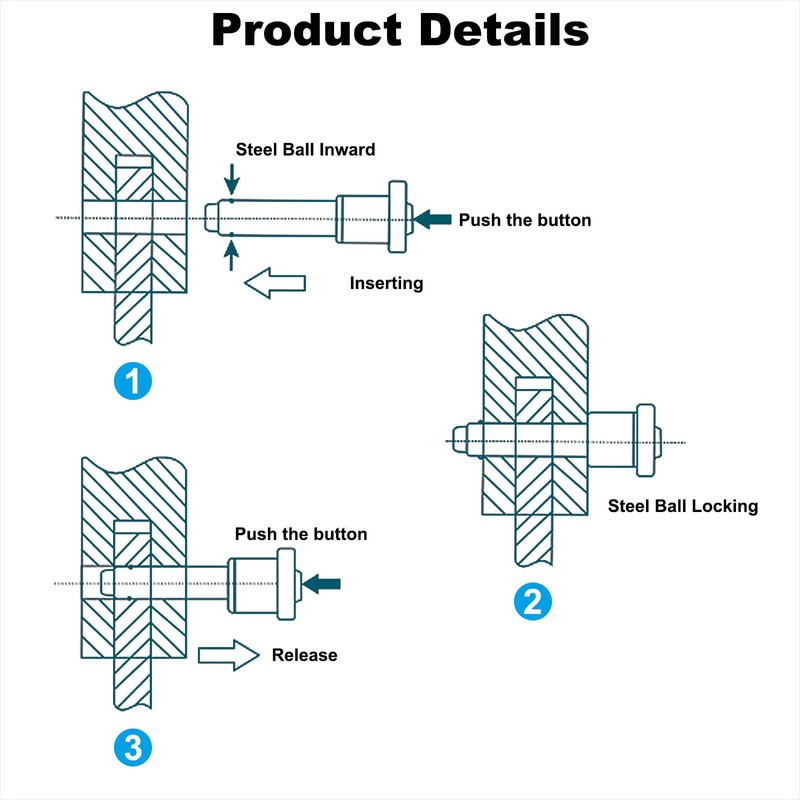 Product Details

Steel Ball Inward

Push the button

Inserting

1

Steel Ball Locking

2

Push the button

Release

3