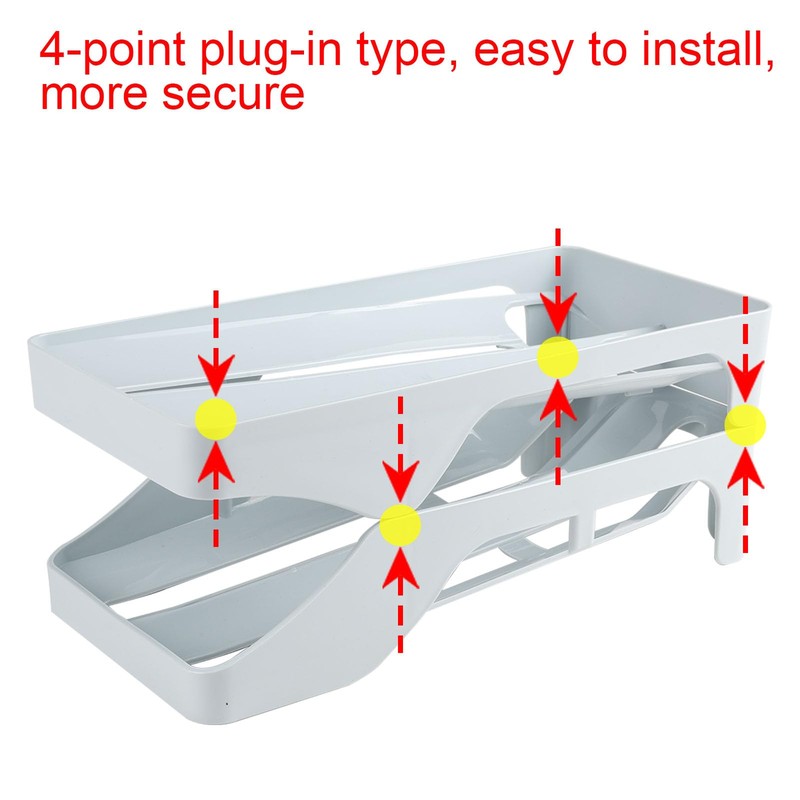 4-point plug-in type, easy to install, more secure